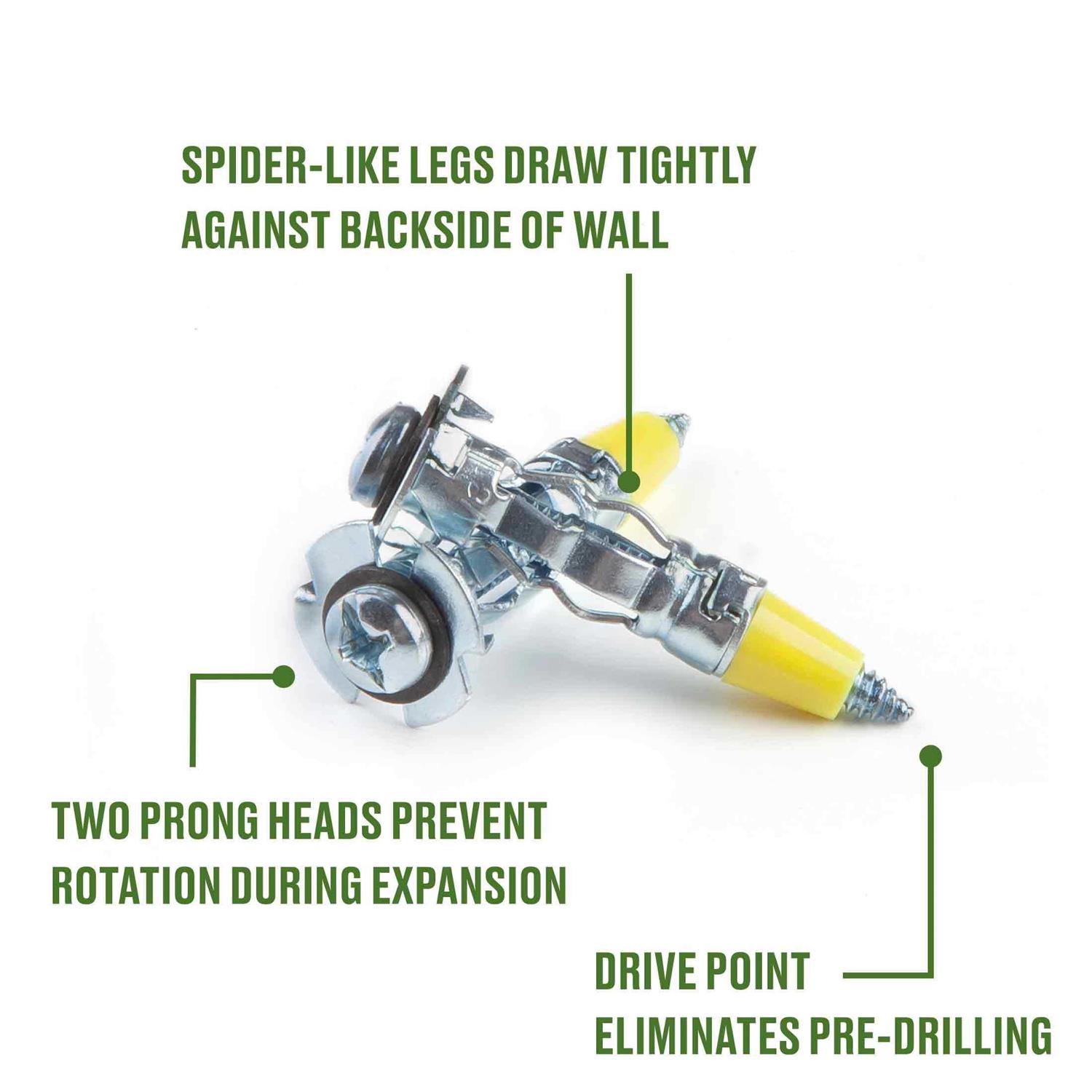 SPIDER-LIKE LEGS DRAW TIGHTLY AGAINST BACKSIDE OF WALL

TWO PRONG HEADS PREVENT ROTATION DURING EXPANSION

DRIVE POINT ELIMINATES PRE-DRILLING