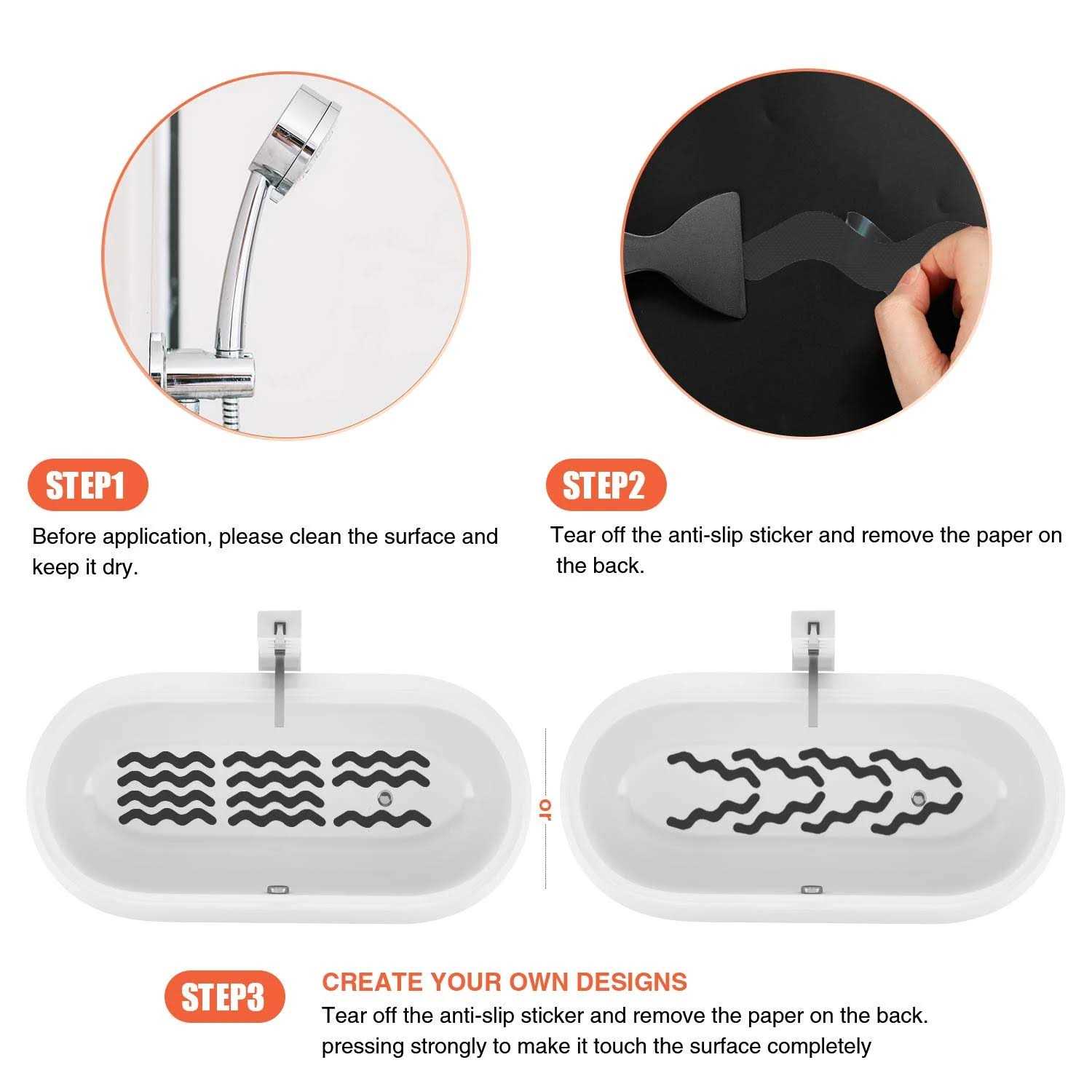 STEP1

Before application, please clean the surface and keep it dry.

STEP2

Tear off the anti-slip sticker and remove the paper on the back.

or

STEP3

CREATE YOUR OWN DESIGNS

Tear off the anti-slip sticker and remove the paper on the back. pressing strongly to make it touch the surface completely