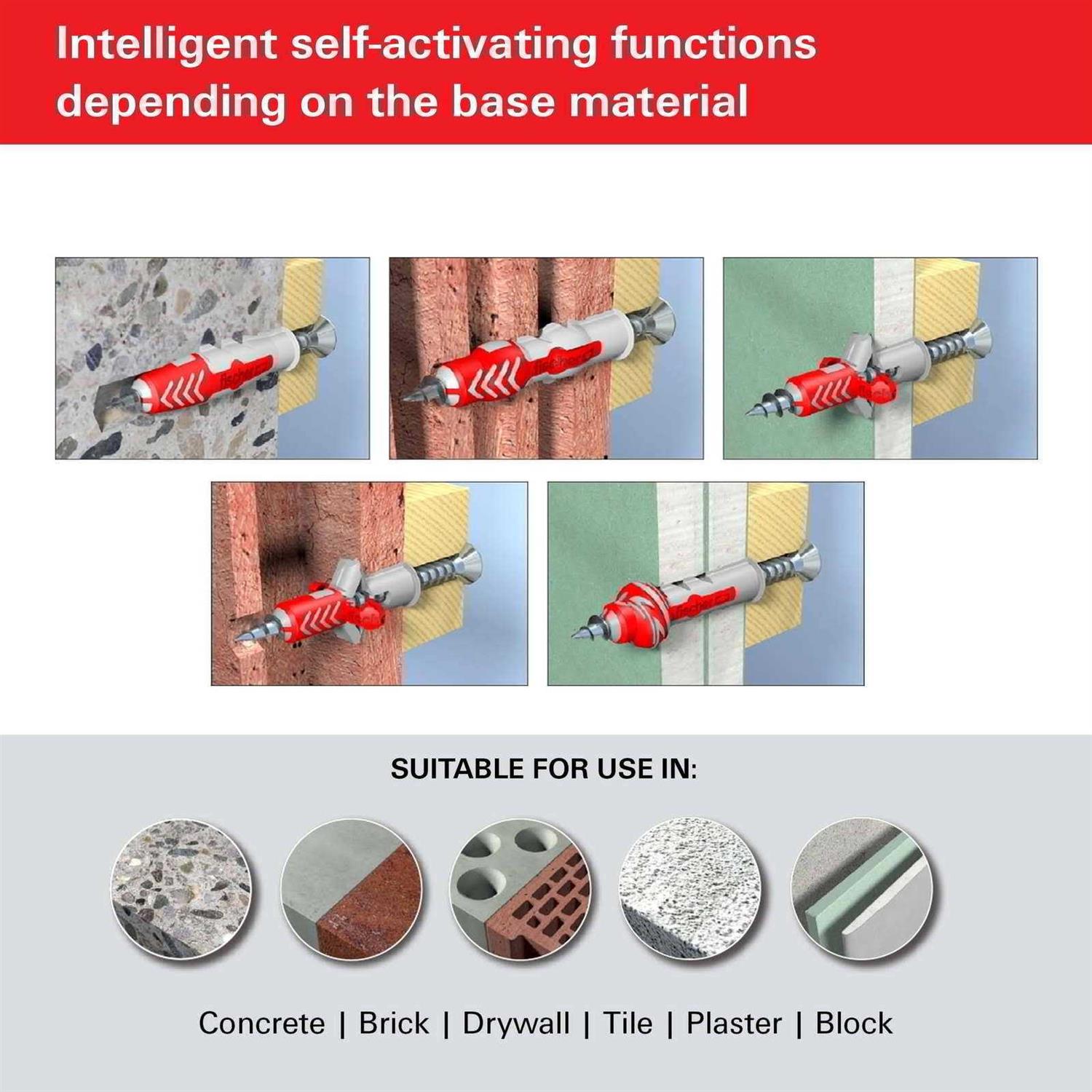 Intelligent self-activating functions depending on the base material

fischer

fischer

fischer

fischer

fischer

SUITABLE FOR USE IN:

Concrete | Brick | Drywall | Tile | Plaster | Block