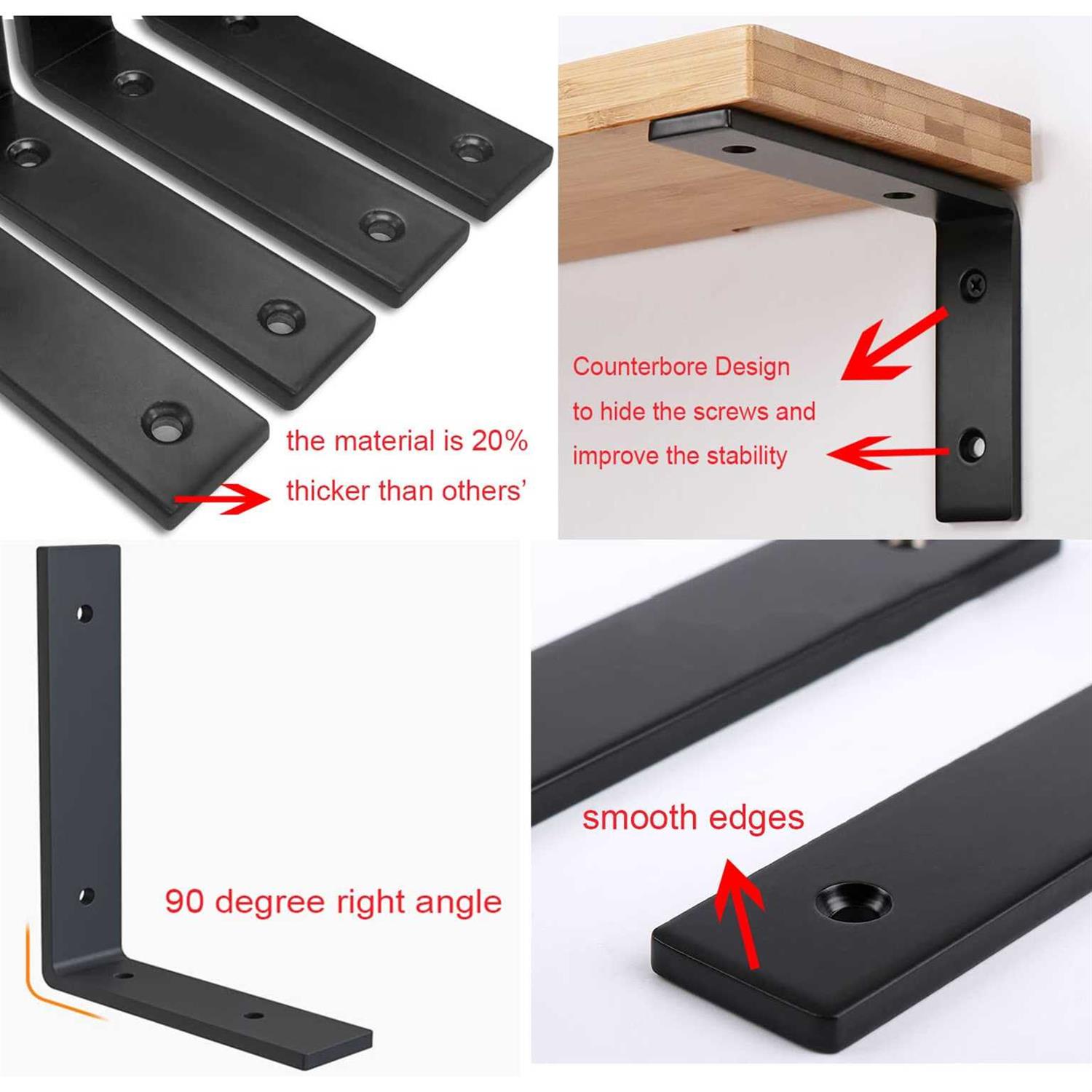 the material is 20% thicker than others'

Counterbore Design to hide the screws and improve the stability

90 degree right angle

smooth edges