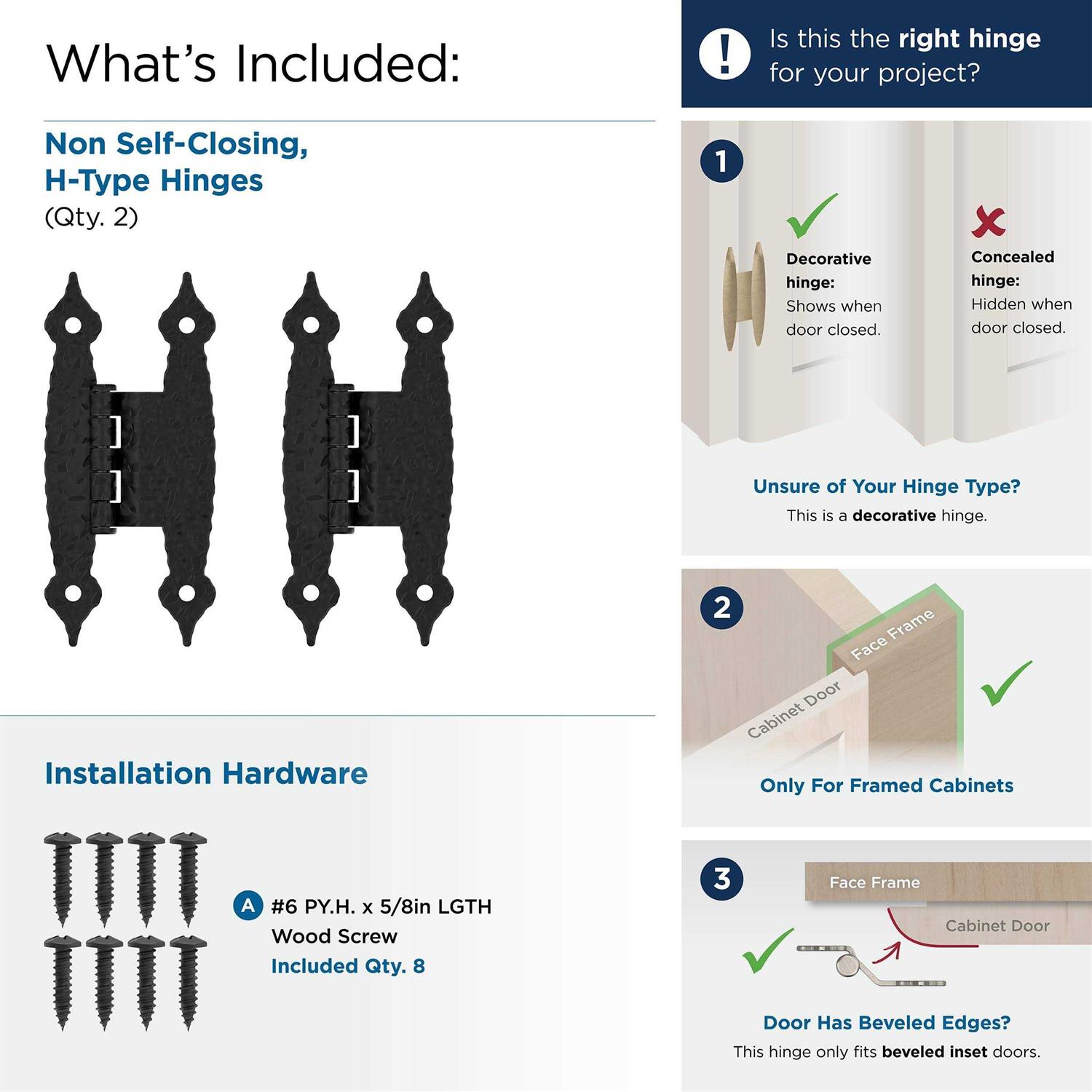 What's Included:

Non Self-Closing, H-Type Hinges
(Qty. 2)

Installation Hardware

A #6 PY.H. x 5/8in LGTH Wood Screw
Included Qty. 8

! Is this the right hinge for your project?

1

Decorative hinge: Shows when door closed.

Concealed hinge: Hidden when door closed.

Unsure of Your Hinge Type?
This is a decorative hinge.

2

Face Frame

Cabinet Door

Only For Framed Cabinets

3

Face Frame

Cabinet Door

Door Has Beveled Edges?
This hinge only fits beveled inset doors.