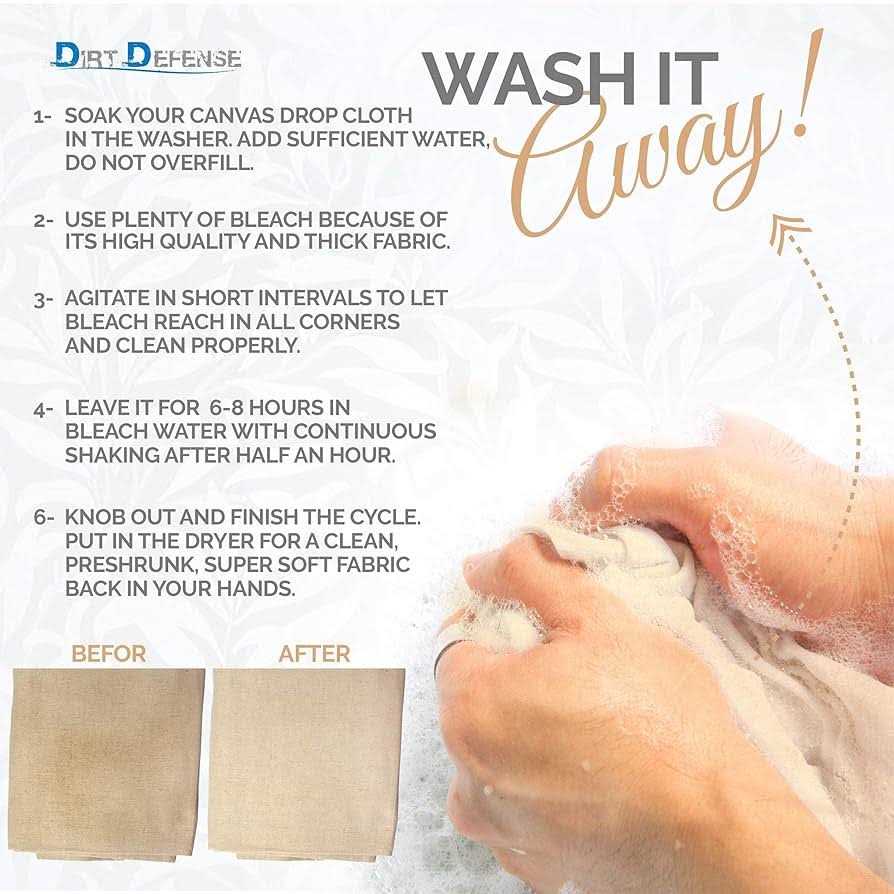 DIRT DEFENSE

WASH IT Away!

1- SOAK YOUR CANVAS DROP CLOTH IN THE WASHER. ADD SUFFICIENT WATER, DO NOT OVERFILL.

2- USE PLENTY OF BLEACH BECAUSE OF ITS HIGH QUALITY AND THICK FABRIC.

3- AGITATE IN SHORT INTERVALS TO LET BLEACH REACH IN ALL CORNERS AND CLEAN PROPERLY.

4- LEAVE IT FOR 6-8 HOURS IN BLEACH WATER WITH CONTINUOUS SHAKING AFTER HALF AN HOUR.

6- KNOB OUT AND FINISH THE CYCLE. PUT IN THE DRYER FOR A CLEAN, PRESHRUNK, SUPER SOFT FABRIC BACK IN YOUR HANDS.

BEFOR

AFTER