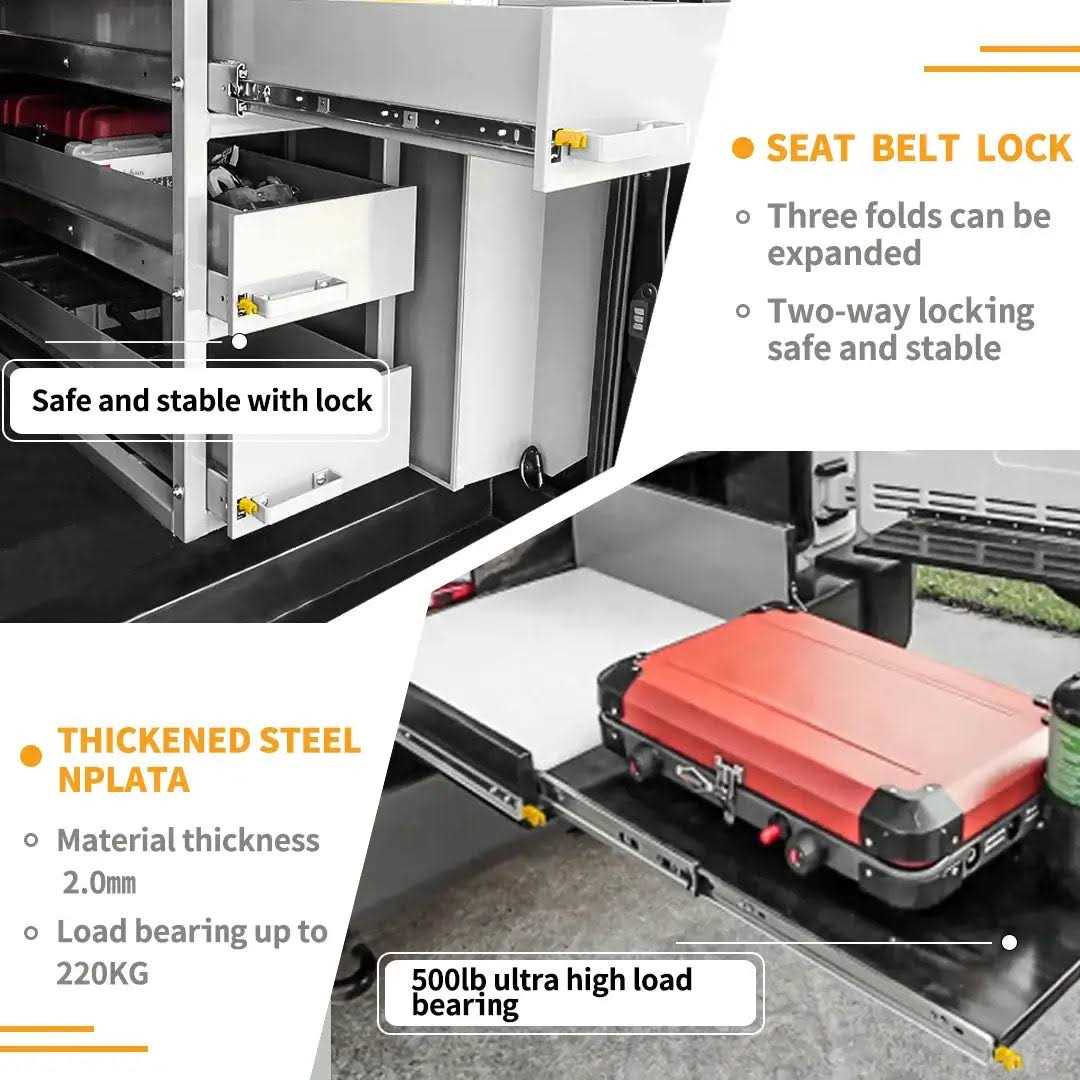 SEAT BELT LOCK

Three folds can be expanded

Two-way locking safe and stable

Safe and stable with lock

THICKENED STEEL NPLATA

Material thickness 2.0mm

Load bearing up to 220KG

500lb ultra high load bearing