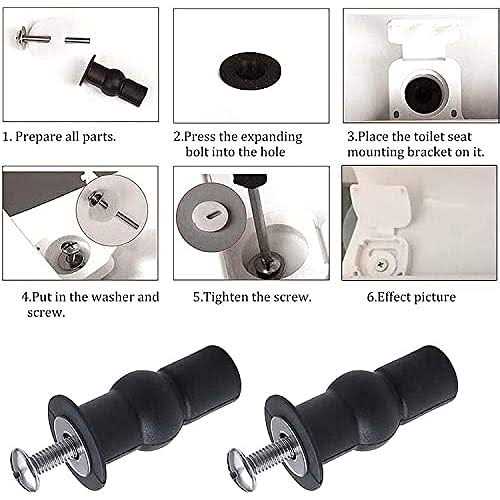 1. Prepare all parts.

2.Press the expanding bolt into the hole

3.Place the toilet seat mounting bracket on it.

4.Put in the washer and screw.

5.Tighten the screw.

6.Effect picture