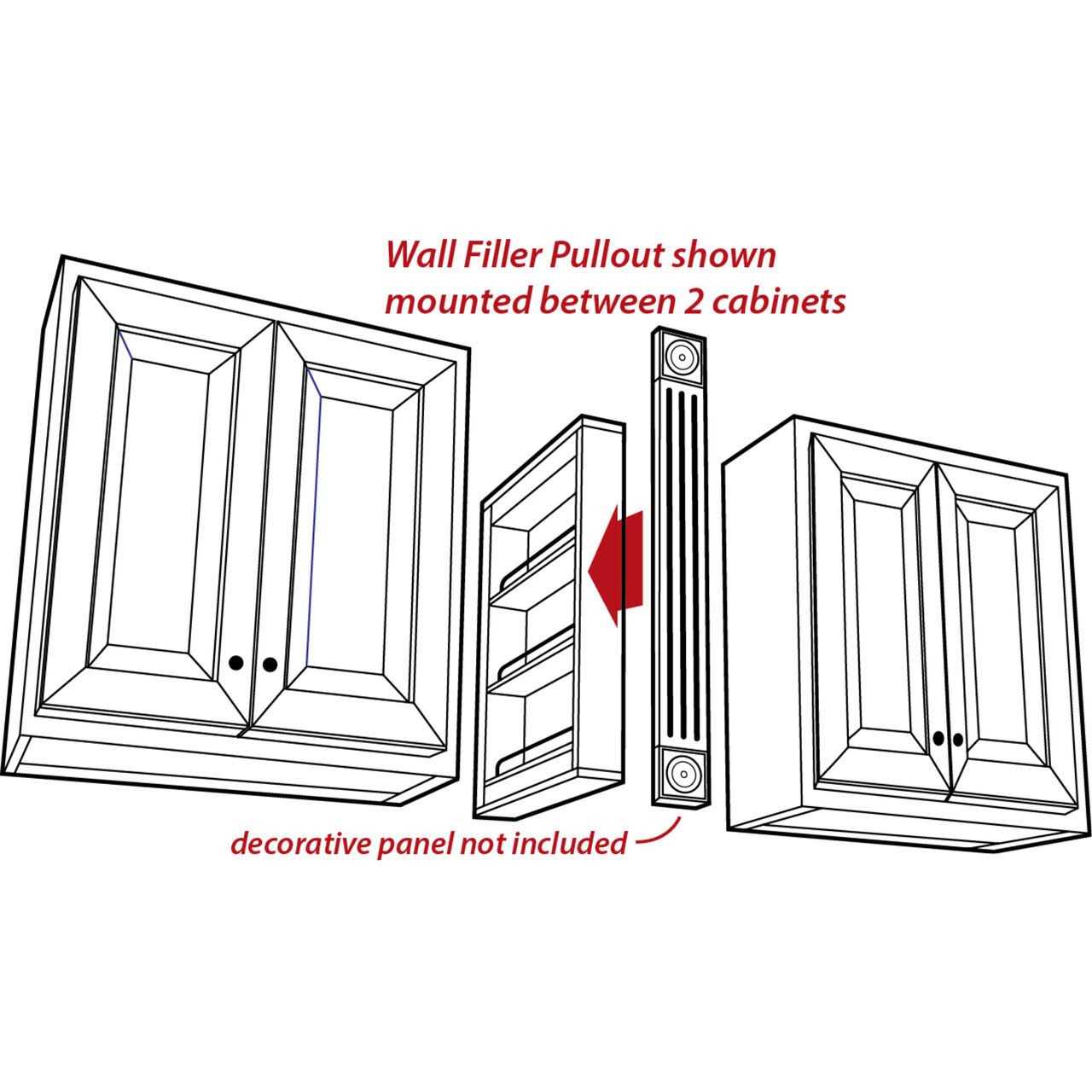 Wall Filler Pullout shown mounted between 2 cabinets

decorative panel not included