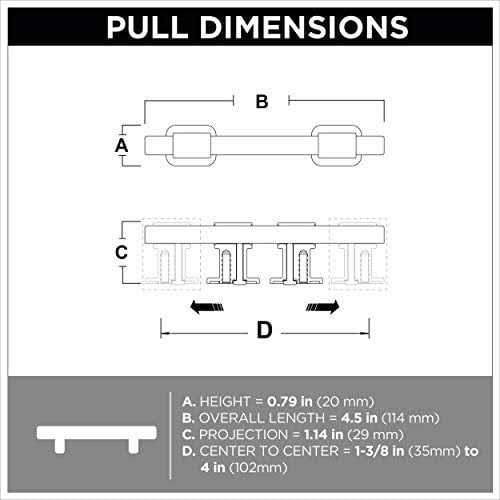 PULL DIMENSIONS

B

A

C

D

A. HEIGHT = 0.79 in (20 mm)
B. OVERALL LENGTH = 4.5 in (114 mm)
C. PROJECTION = 1.14 in (29 mm)
D. CENTER TO CENTER = 1-3/8 in (35mm) to 4 in (102mm)