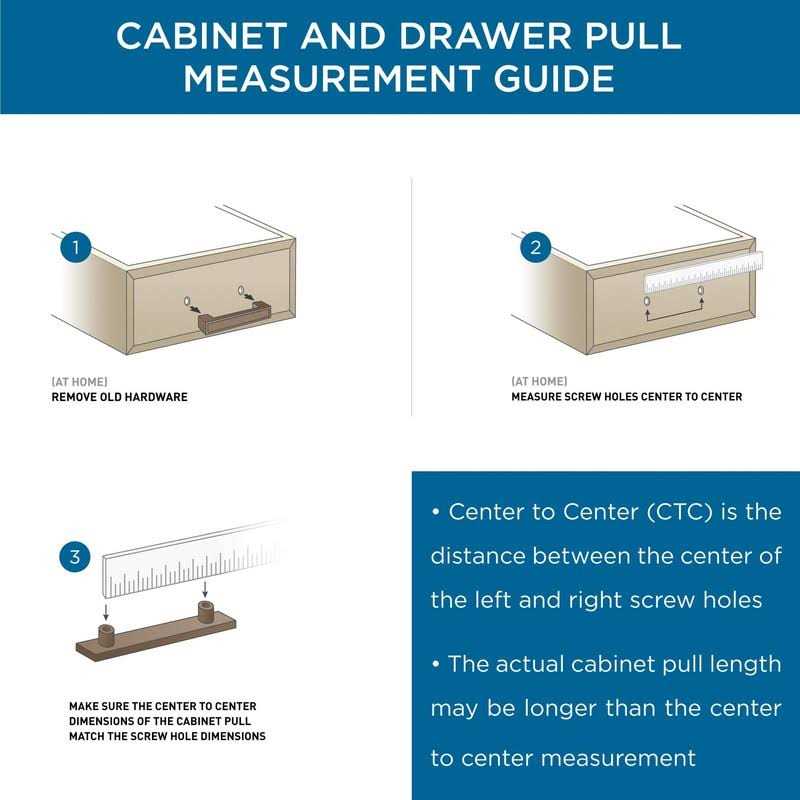 CABINET AND DRAWER PULL MEASUREMENT GUIDE

1

(AT HOME)
REMOVE OLD HARDWARE

2

(AT HOME)
MEASURE SCREW HOLES CENTER TO CENTER

3

MAKE SURE THE CENTER TO CENTER DIMENSIONS OF THE CABINET PULL MATCH THE SCREW HOLE DIMENSIONS

• Center to Center (CTC) is the distance between the center of the left and right screw holes

• The actual cabinet pull length may be longer than the center to center measurement