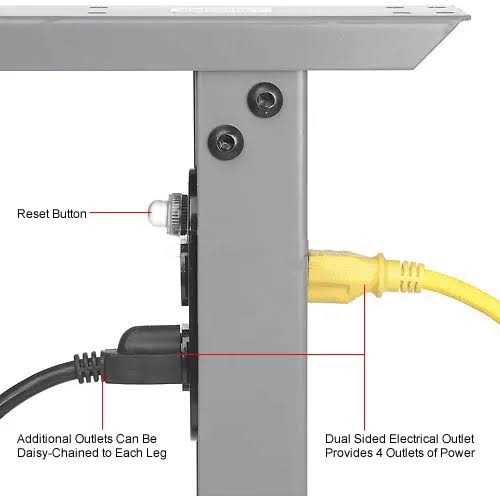 Reset Button

Additional Outlets Can Be Daisy-Chained to Each Leg

Dual Sided Electrical Outlet Provides 4 Outlets of Power