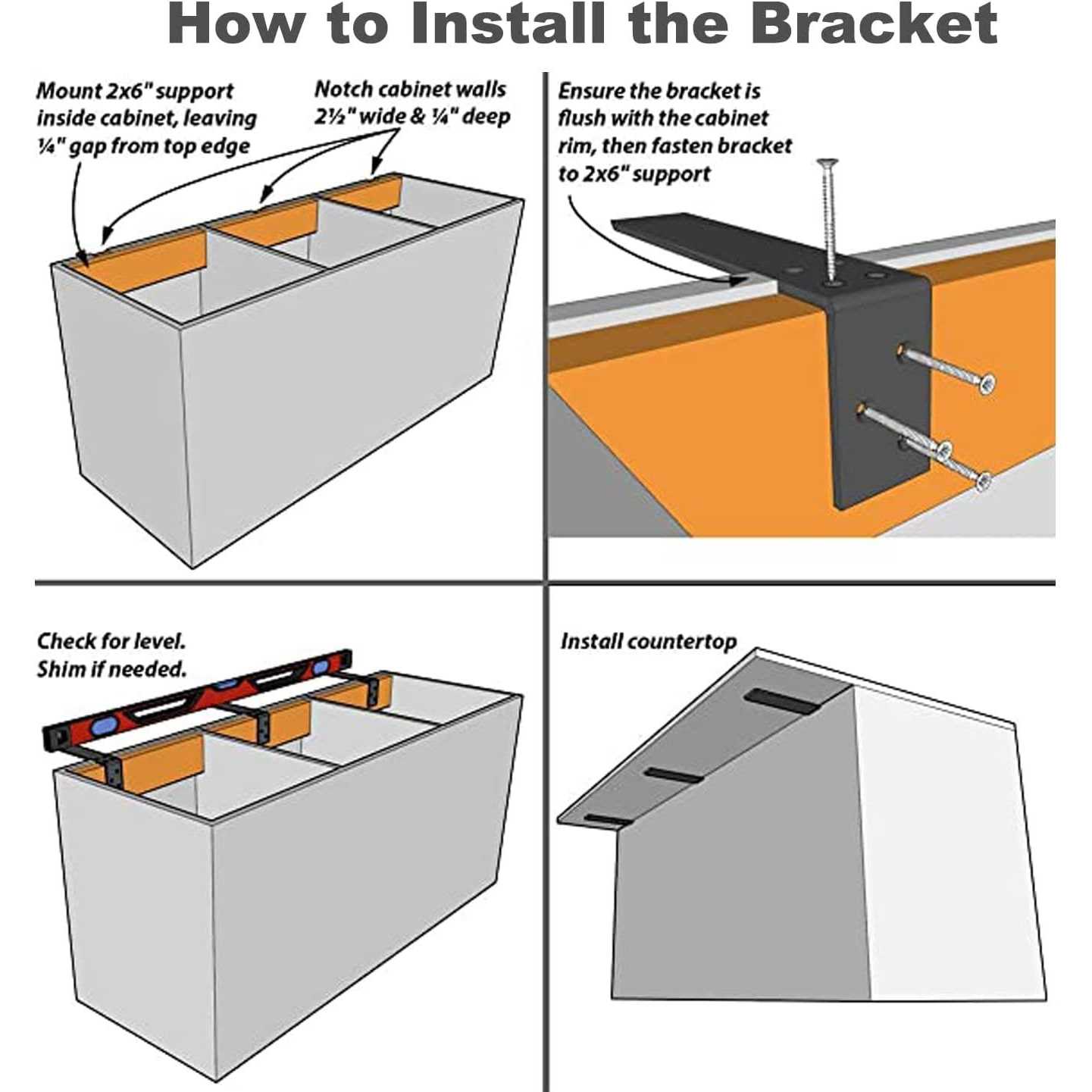 How to Install the Bracket

Mount 2x6" support inside cabinet, leaving ¼" gap from top edge

Notch cabinet walls 2½" wide & ¼" deep

Ensure the bracket is flush with the cabinet rim, then fasten bracket to 2x6" support

Check for level. Shim if needed.

Install countertop