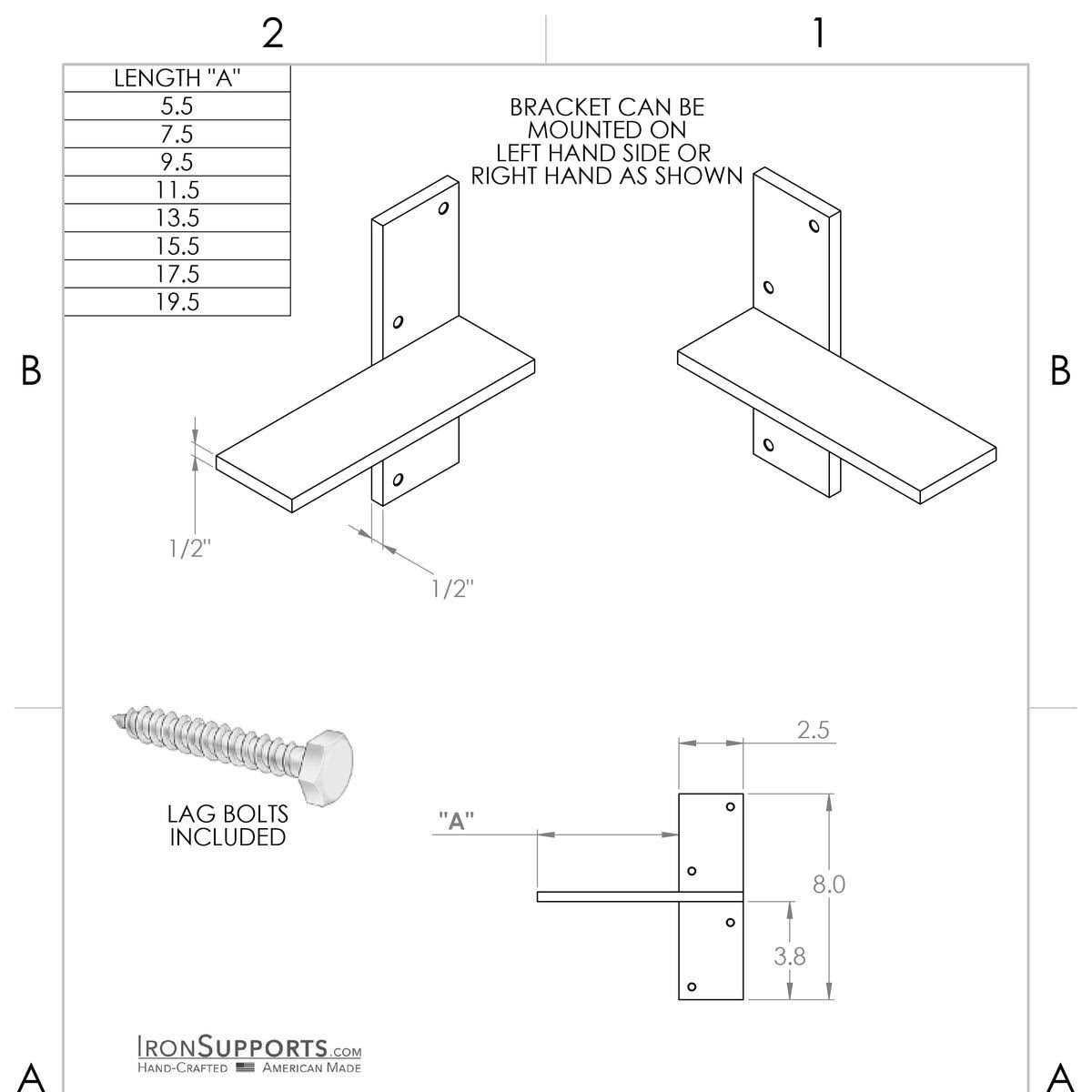 2

1

| LENGTH "A" |
|---|
| 5.5 |
| 7.5 |
| 9.5 |
| 11.5 |
| 13.5 |
| 15.5 |
| 17.5 |
| 19.5 |

BRACKET CAN BE MOUNTED ON LEFT HAND SIDE OR RIGHT HAND AS SHOWN

B

B

1/2"

1/2"

LAG BOLTS INCLUDED

2.5

"A"

8.0

3.8

IRONSUPPORTS.COM
HAND-CRAFTED AMERICAN MADE

A

A