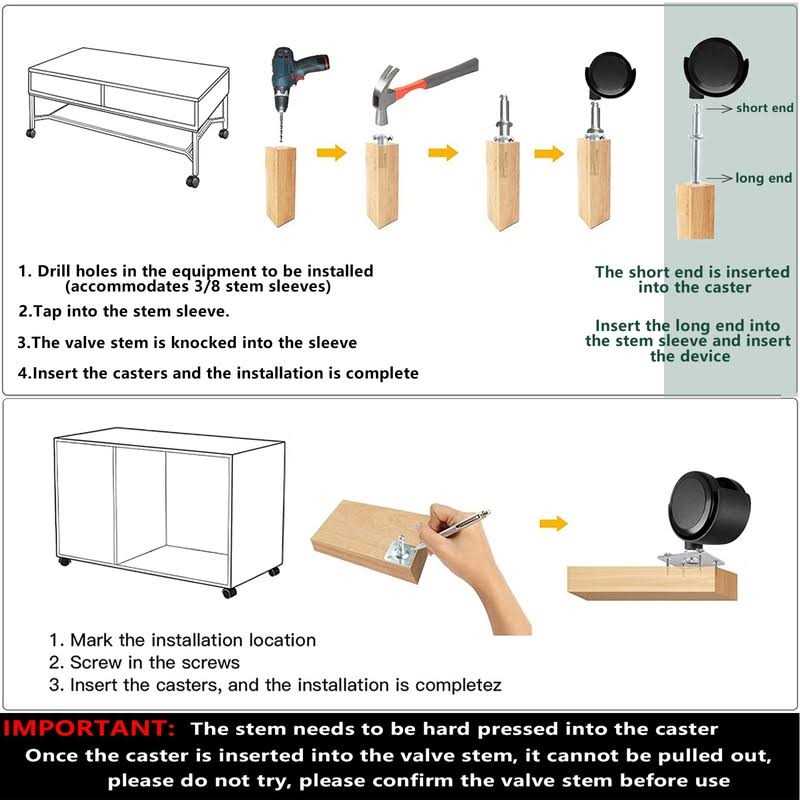 short end

long end

1. Drill holes in the equipment to be installed (accommodates 3/8 stem sleeves)

2.Tap into the stem sleeve.

3.The valve stem is knocked into the sleeve

4.Insert the casters and the installation is complete

The short end is inserted into the caster

Insert the long end into the stem sleeve and insert the device

1. Mark the installation location
2. Screw in the screws
3. Insert the casters, and the installation is completez

IMPORTANT: The stem needs to be hard pressed into the caster
Once the caster is inserted into the valve stem, it cannot be pulled out, please do not try, please confirm the valve stem before use