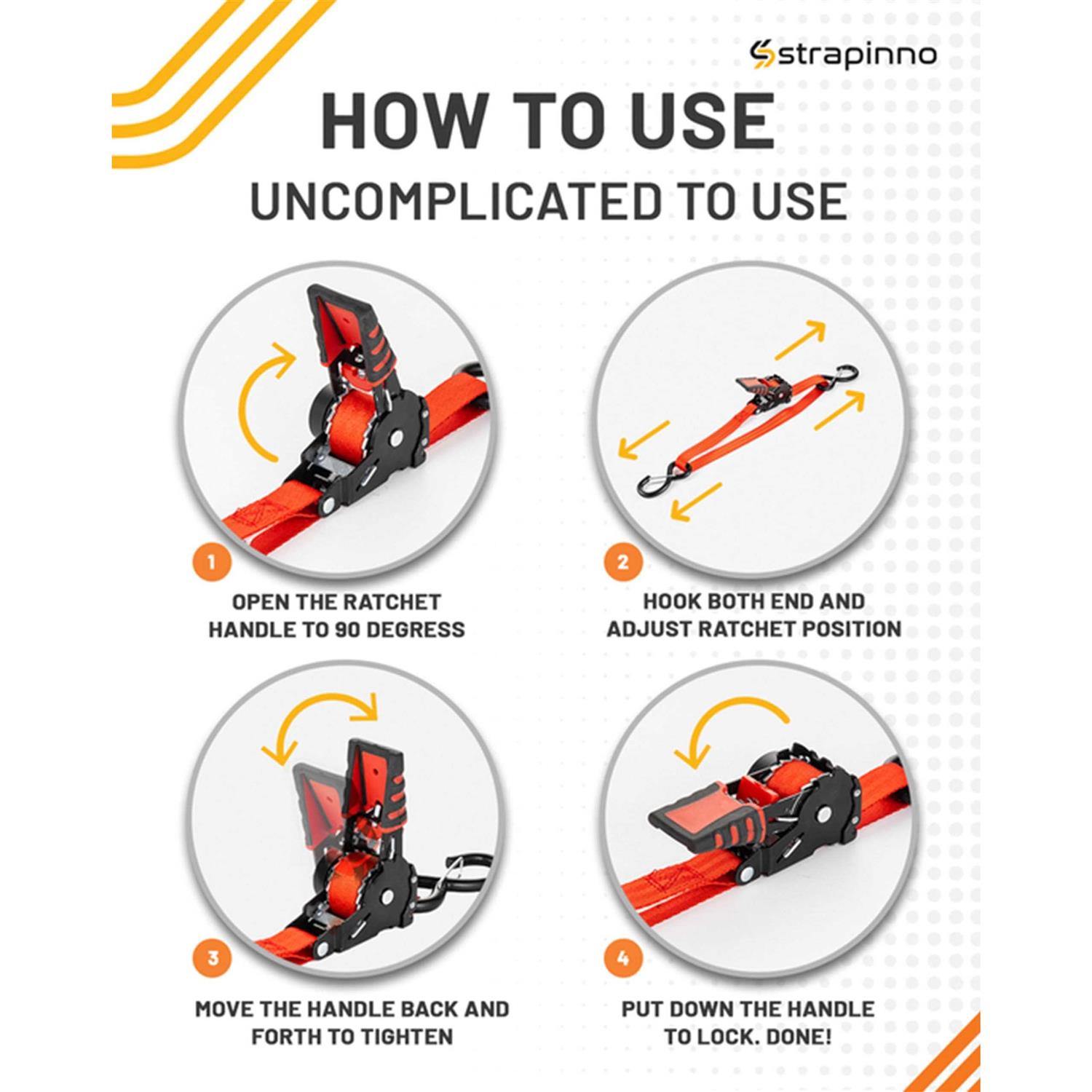 strapinno

HOW TO USE

UNCOMPLICATED TO USE

1

OPEN THE RATCHET HANDLE TO 90 DEGRESS

2

HOOK BOTH END AND ADJUST RATCHET POSITION

3

MOVE THE HANDLE BACK AND FORTH TO TIGHTEN

4

PUT DOWN THE HANDLE TO LOCK. DONE!