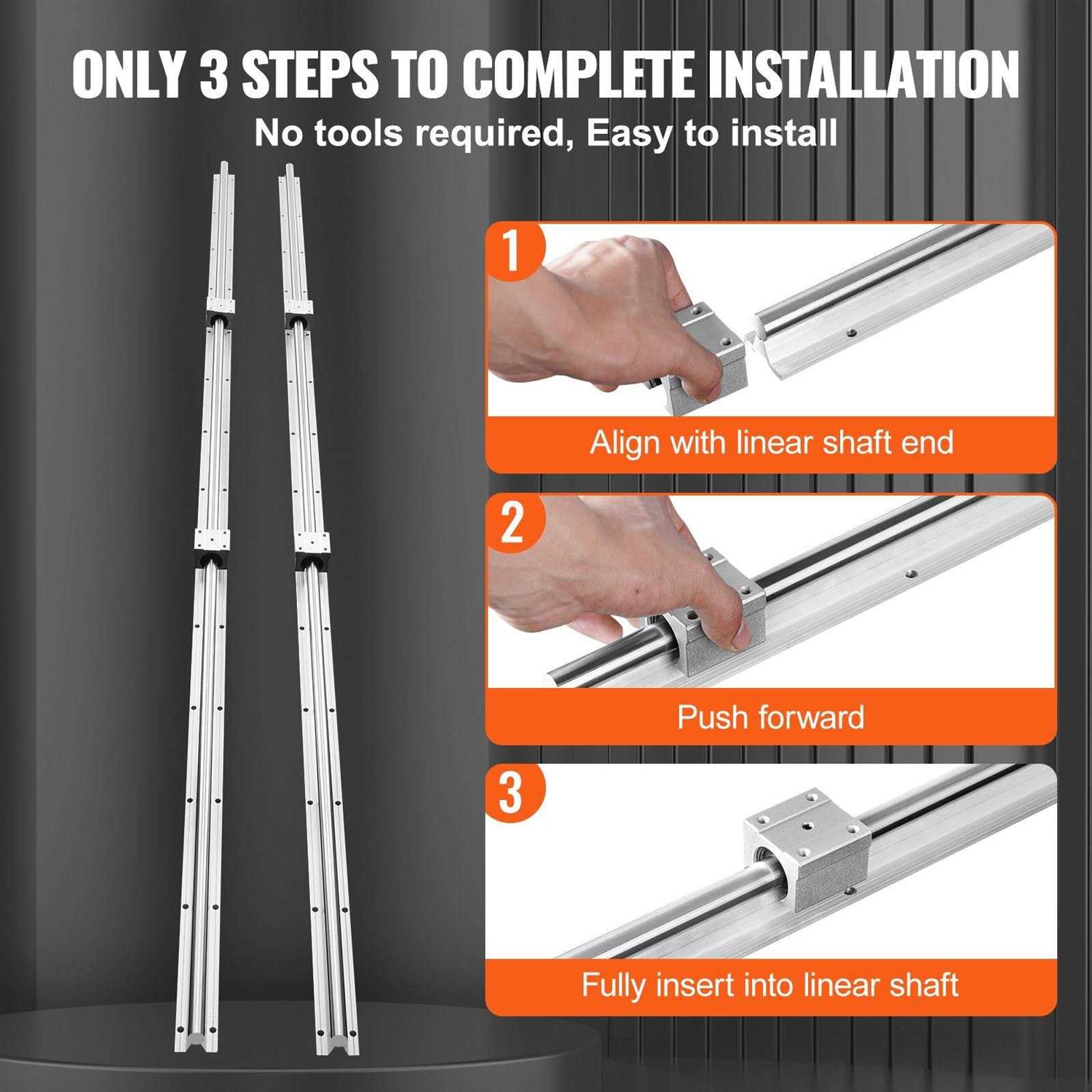 ONLY 3 STEPS TO COMPLETE INSTALLATION
No tools required, Easy to install

1
Align with linear shaft end

2
Push forward

3
Fully insert into linear shaft