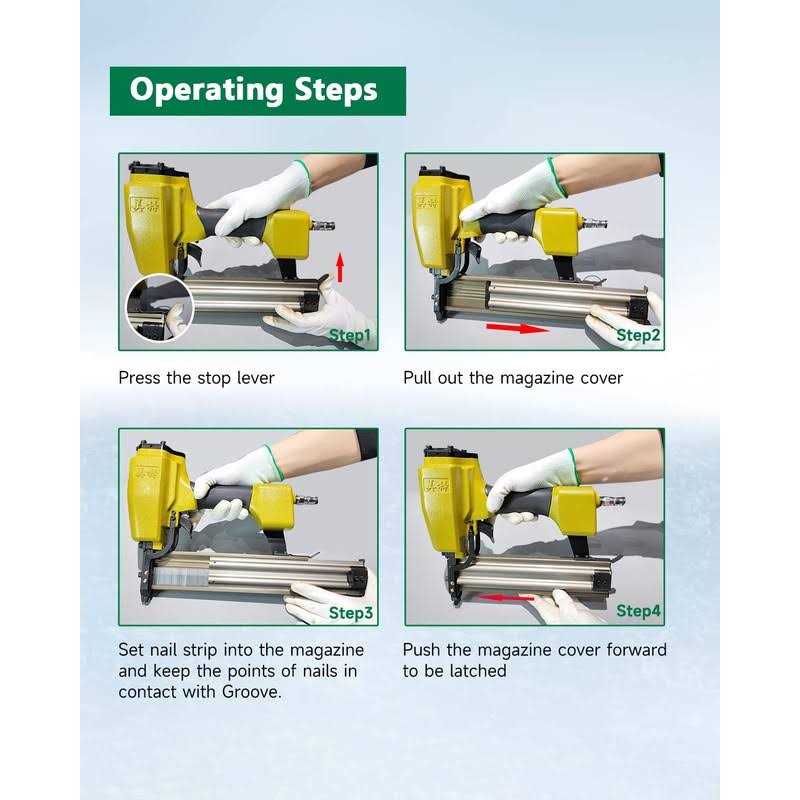 Operating Steps

Step1

Press the stop lever

Step2

Pull out the magazine cover

Step3

Set nail strip into the magazine and keep the points of nails in contact with Groove.

Step4

Push the magazine cover forward to be latched