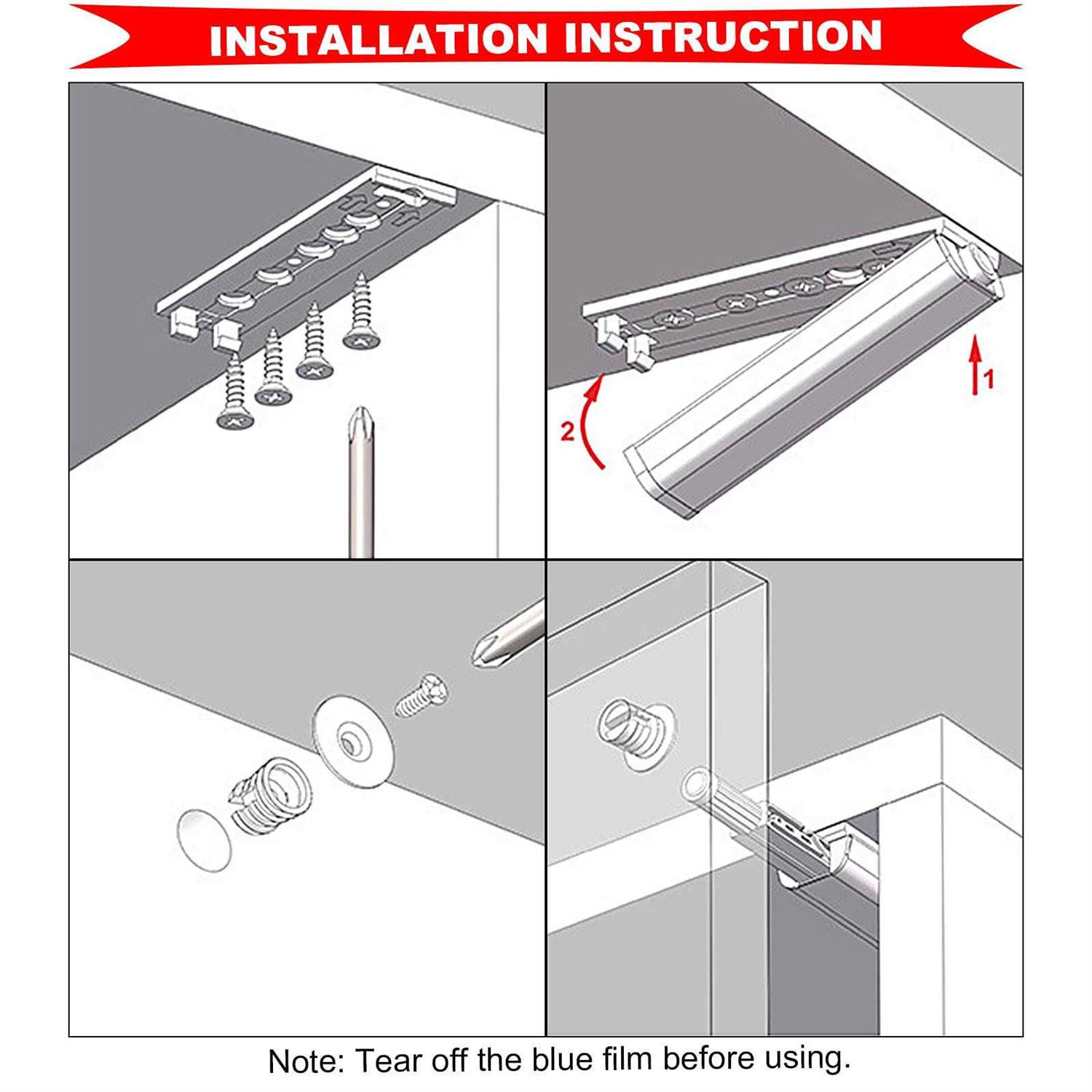 INSTALLATION INSTRUCTION

2

1

Note: Tear off the blue film before using.