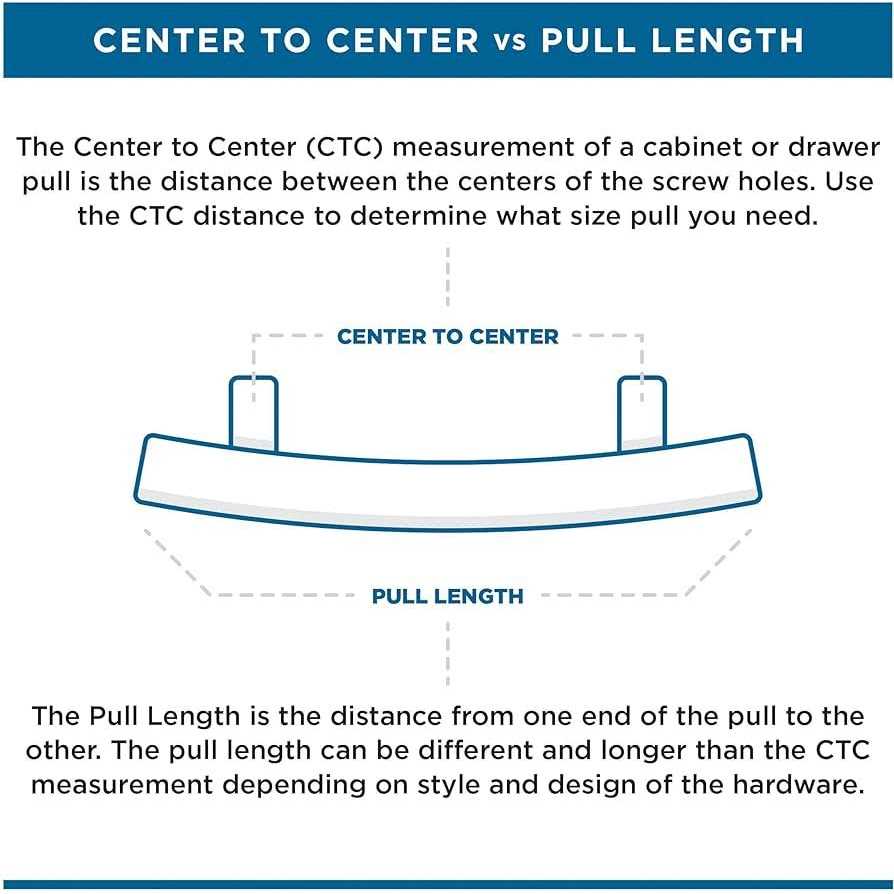 CENTER TO CENTER vs PULL LENGTH

The Center to Center (CTC) measurement of a cabinet or drawer pull is the distance between the centers of the screw holes. Use the CTC distance to determine what size pull you need.

CENTER TO CENTER

PULL LENGTH

The Pull Length is the distance from one end of the pull to the other. The pull length can be different and longer than the CTC measurement depending on style and design of the hardware.