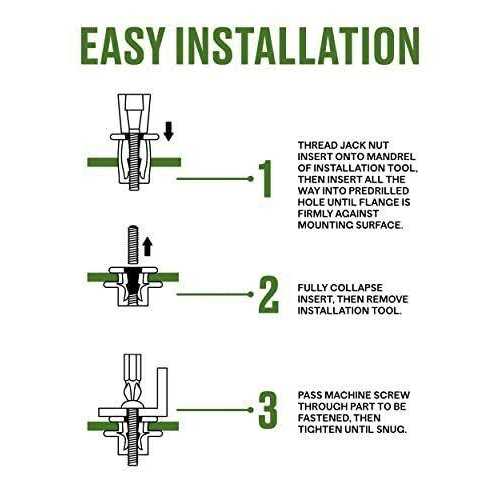 EASY INSTALLATION

1

THREAD JACK NUT INSERT ONTO MANDREL OF INSTALLATION TOOL, THEN INSERT ALL THE WAY INTO PREDRILLED HOLE UNTIL FLANGE IS FIRMLY AGAINST MOUNTING SURFACE.

2

FULLY COLLAPSE INSERT, THEN REMOVE INSTALLATION TOOL.

3

PASS MACHINE SCREW THROUGH PART TO BE FASTENED, THEN TIGHTEN UNTIL SNUG.