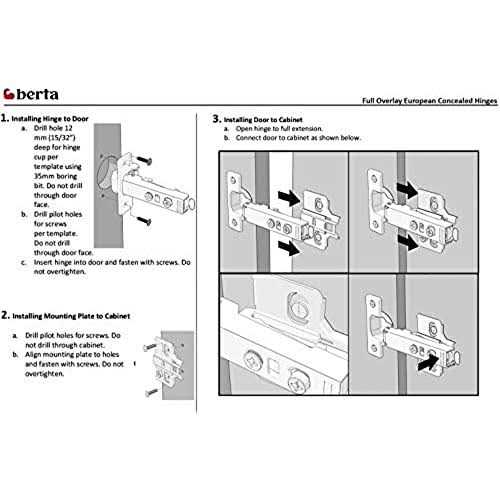 berta

Full Overlay European Concealed Hinges

1. Installing Hinge to Door
a. Drill hole 12 mm (15/32") deep for hinge cup per template using 35mm boring bit. Do not drill through door face.
b. Drill pilot holes for screws per template. Do not drill through door face.
c. Insert hinge into door and fasten with screws. Do not overtighten.

2. Installing Mounting Plate to Cabinet
a. Drill pilot holes for screws. Do not drill through cabinet.
b. Align mounting plate to holes and fasten with screws. Do not overtighten.

3. Installing Door to Cabinet
a. Open hinge to full extension.
b. Connect door to cabinet as shown below.