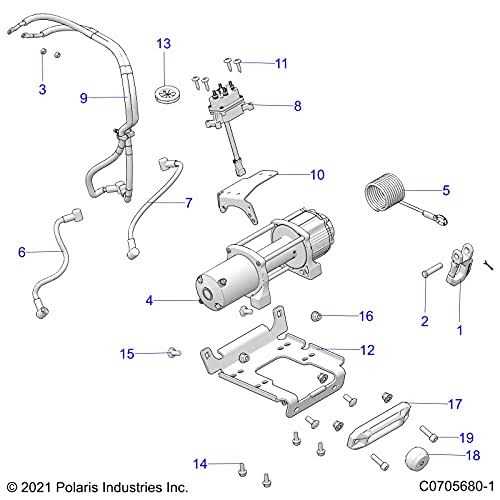 13
11
3
9
8
10
5
7
6
4
16
2
1
15
12
17
19
18
14
© 2021 Polaris Industries Inc.
C0705680-1