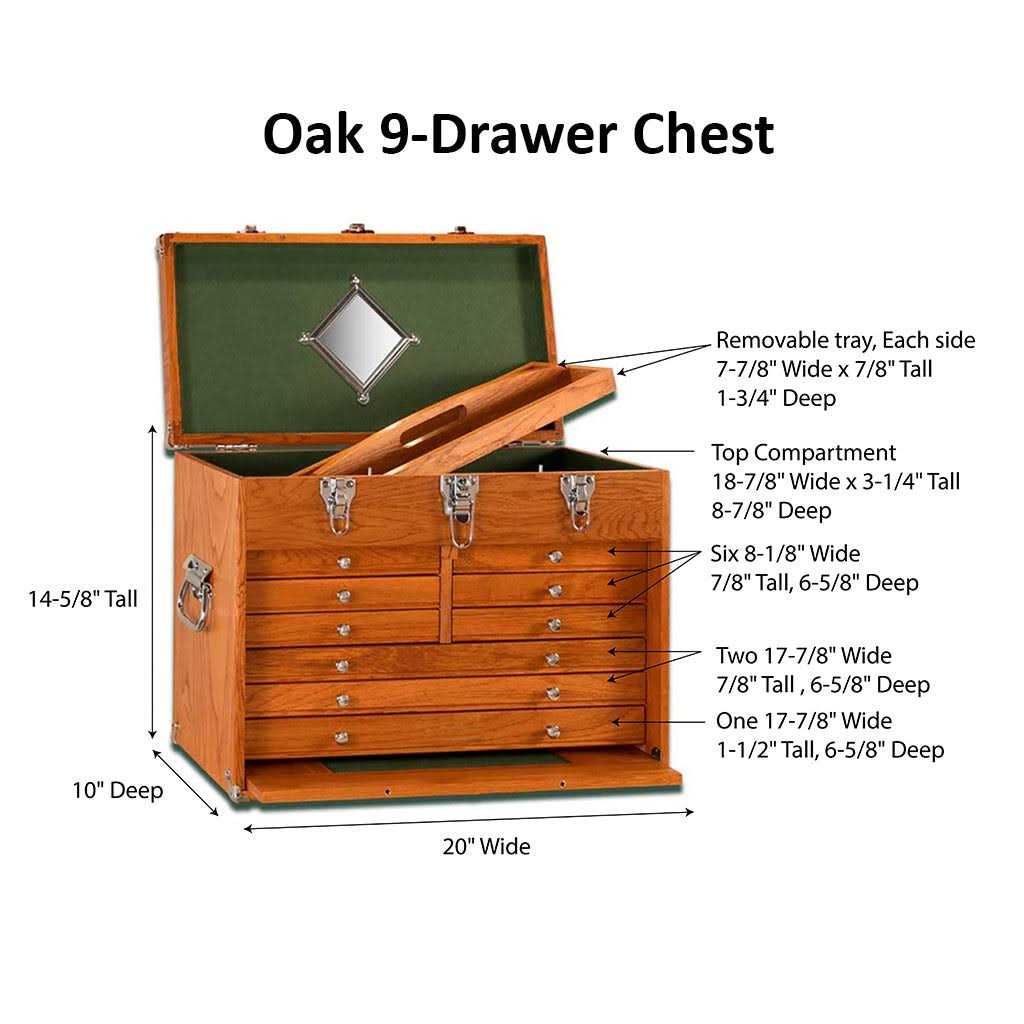 Oak 9-Drawer Chest

Removable tray, Each side
7-7/8" Wide x 7/8" Tall
1-3/4" Deep

Top Compartment
18-7/8" Wide x 3-1/4" Tall
8-7/8" Deep

Six 8-1/8" Wide
7/8" Tall, 6-5/8" Deep

Two 17-7/8" Wide
7/8" Tall , 6-5/8" Deep

One 17-7/8" Wide
1-1/2" Tall, 6-5/8" Deep

14-5/8" Tall

10" Deep

20" Wide