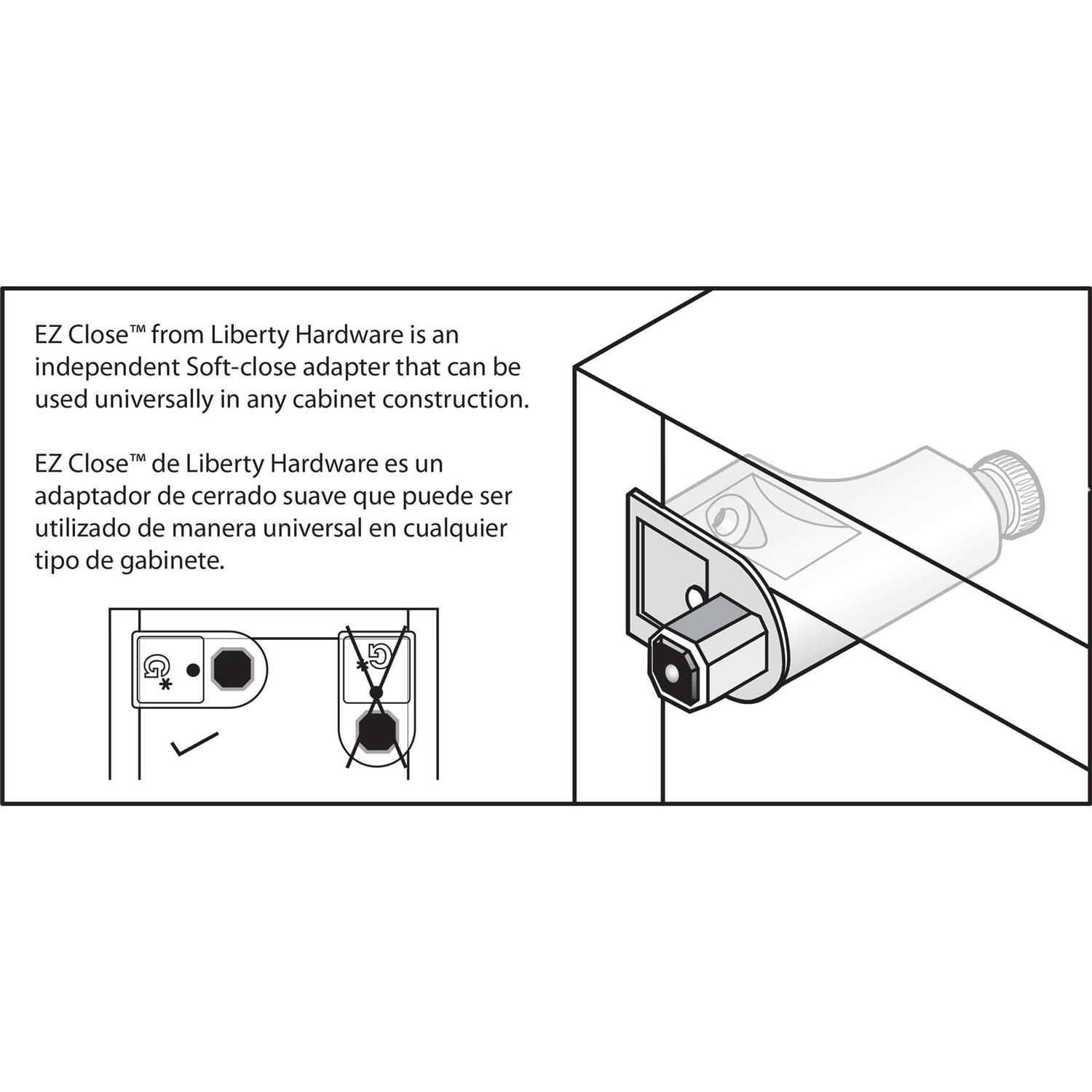 EZ Close™ from Liberty Hardware is an independent Soft-close adapter that can be used universally in any cabinet construction.

EZ Close™ de Liberty Hardware es un adaptador de cerrado suave que puede ser utilizado de manera universal en cualquier tipo de gabinete.