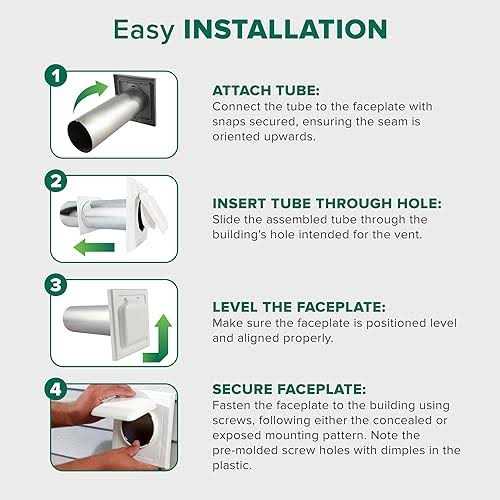 Easy INSTALLATION

1

ATTACH TUBE:
Connect the tube to the faceplate with snaps secured, ensuring the seam is oriented upwards.

2

INSERT TUBE THROUGH HOLE:
Slide the assembled tube through the building's hole intended for the vent.

3

LEVEL THE FACEPLATE:
Make sure the faceplate is positioned level and aligned properly.

4

SECURE FACEPLATE:
Fasten the faceplate to the building using screws, following either the concealed or exposed mounting pattern. Note the pre-molded screw holes with dimples in the plastic.