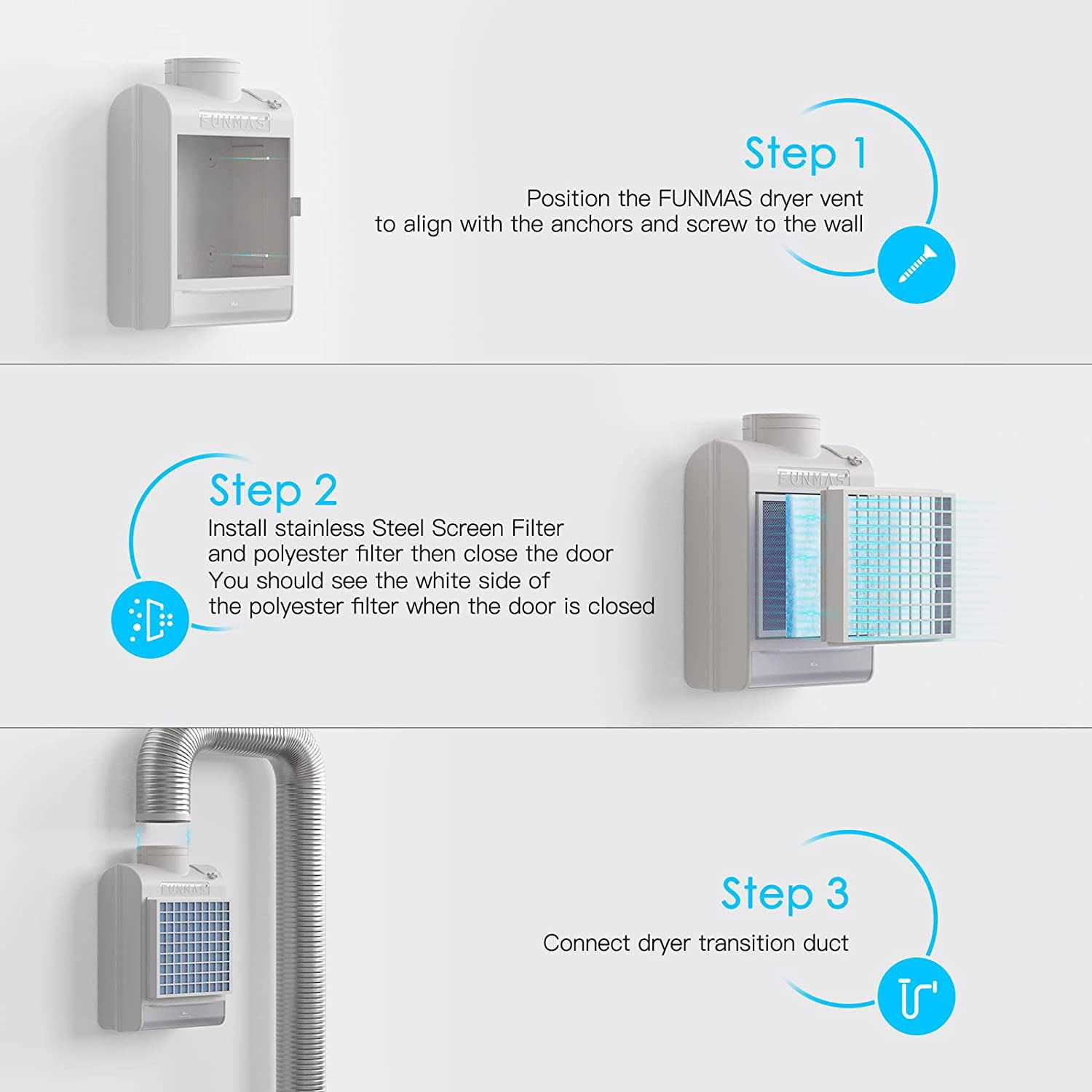 FUNMAS

Step 1

Position the FUNMAS dryer vent to align with the anchors and screw to the wall

Step 2

Install stainless Steel Screen Filter
and polyester filter then close the door
You should see the white side of
the polyester filter when the door is closed

FUNMAS

FUNMAS

Step 3

Connect dryer transition duct