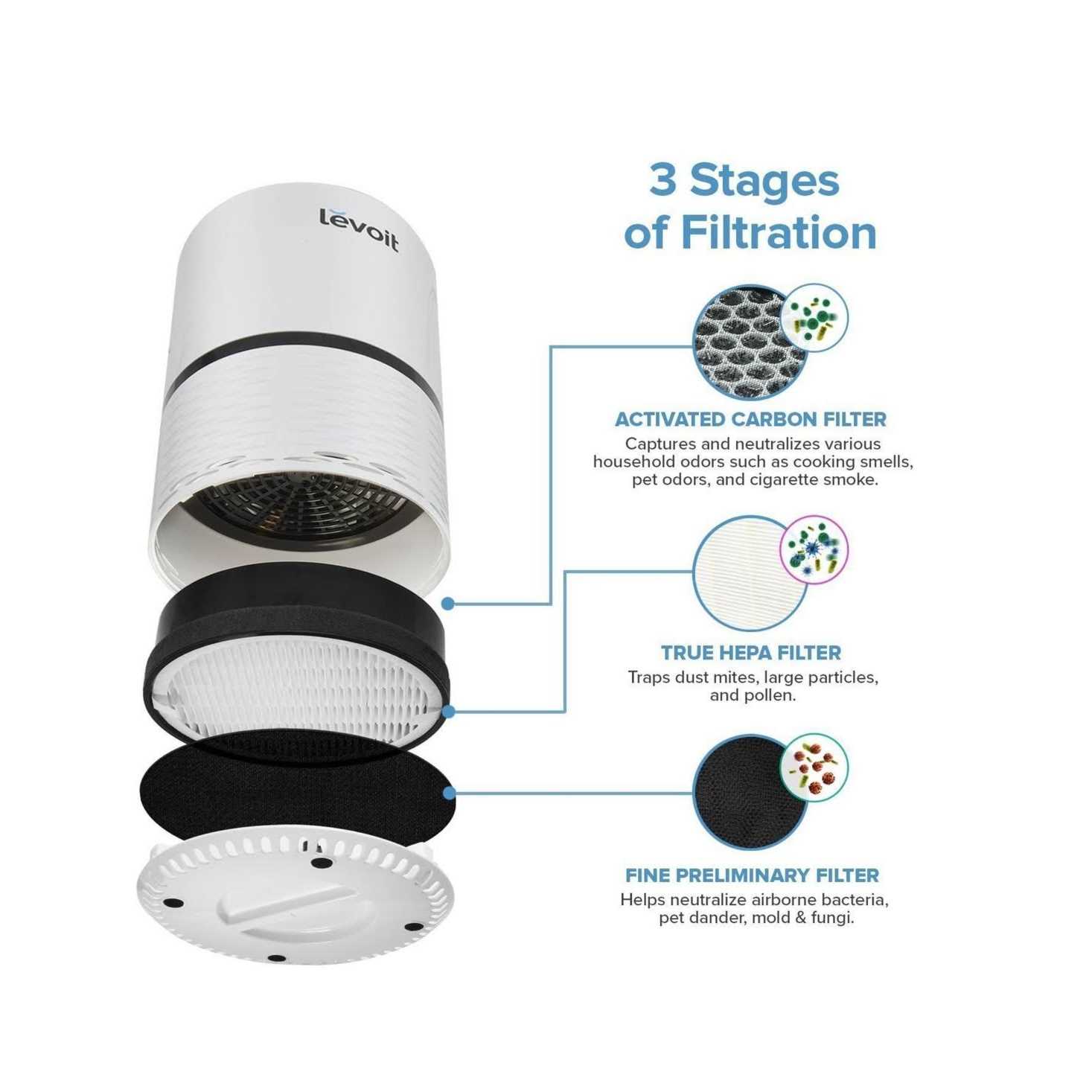 levoit

3 Stages of Filtration

ACTIVATED CARBON FILTER
Captures and neutralizes various household odors such as cooking smells, pet odors, and cigarette smoke.

TRUE HEPA FILTER
Traps dust mites, large particles, and pollen.

FINE PRELIMINARY FILTER
Helps neutralize airborne bacteria, pet dander, mold & fungi.