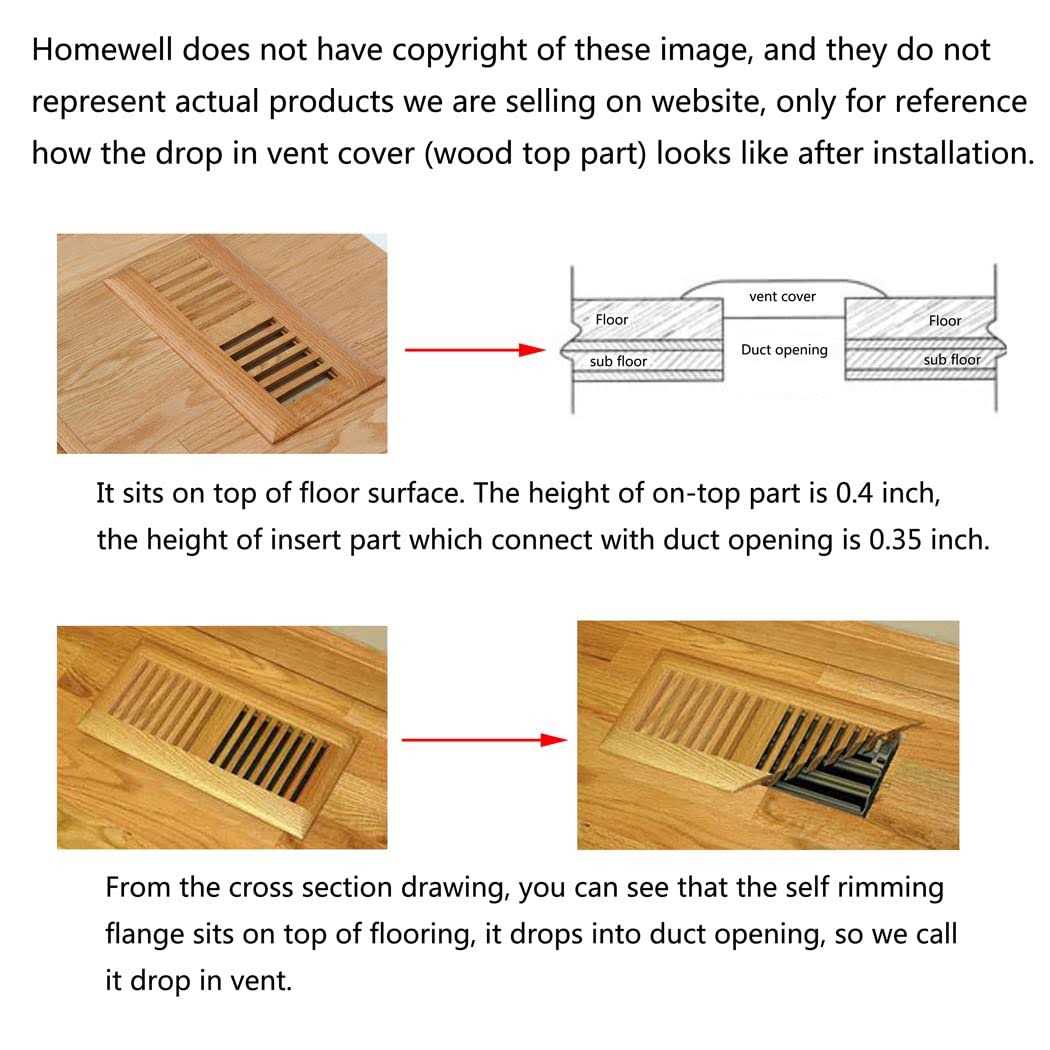 Homewell does not have copyright of these image, and they do not represent actual products we are selling on website, only for reference how the drop in vent cover (wood top part) looks like after installation.

vent cover
Floor
Floor
Duct opening
sub floor
sub floor

It sits on top of floor surface. The height of on-top part is 0.4 inch, the height of insert part which connect with duct opening is 0.35 inch.

From the cross section drawing, you can see that the self rimming flange sits on top of flooring, it drops into duct opening, so we call it drop in vent.