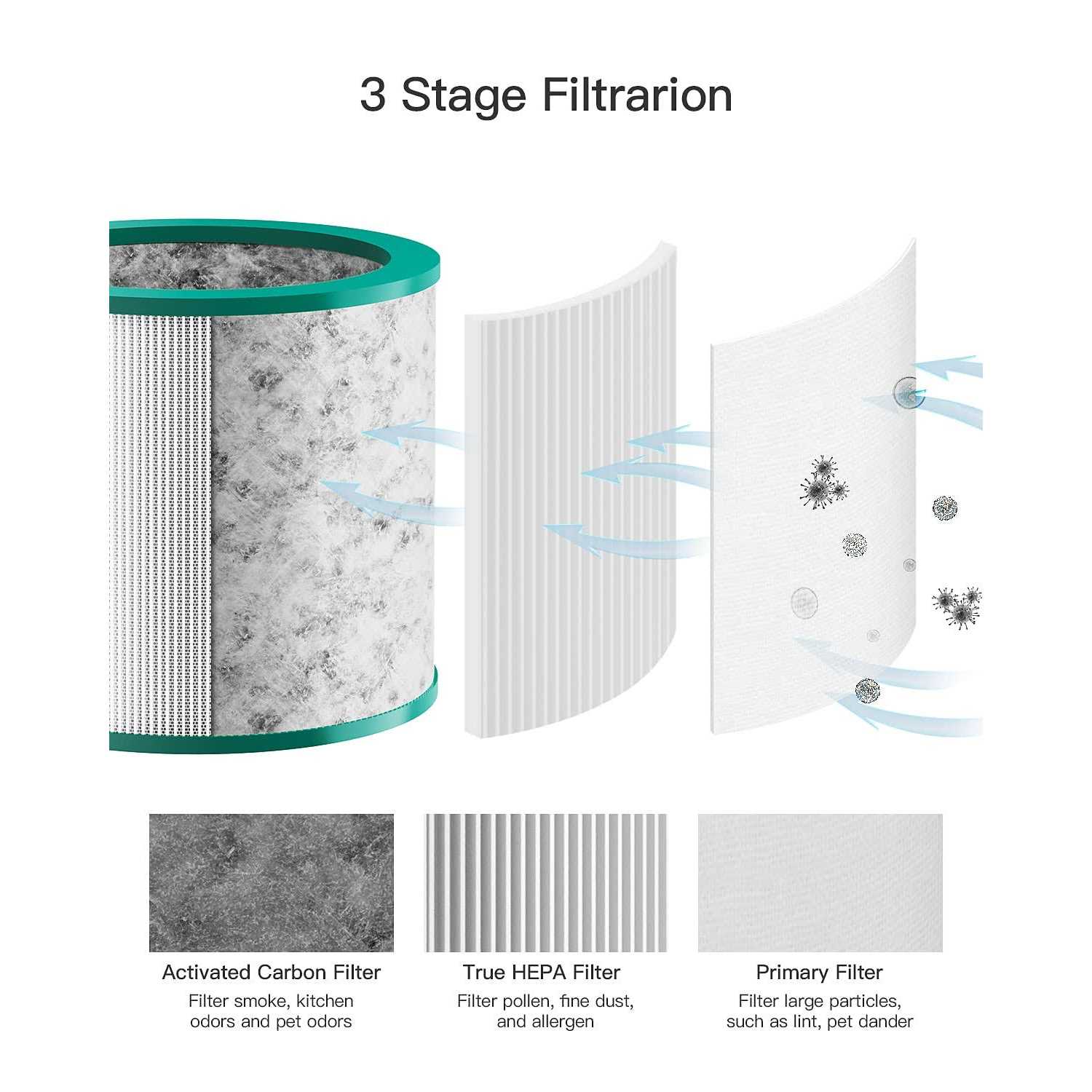 3 Stage Filtrarion

Activated Carbon Filter
Filter smoke, kitchen odors and pet odors

True HEPA Filter
Filter pollen, fine dust, and allergen

Primary Filter
Filter large particles, such as lint, pet dander