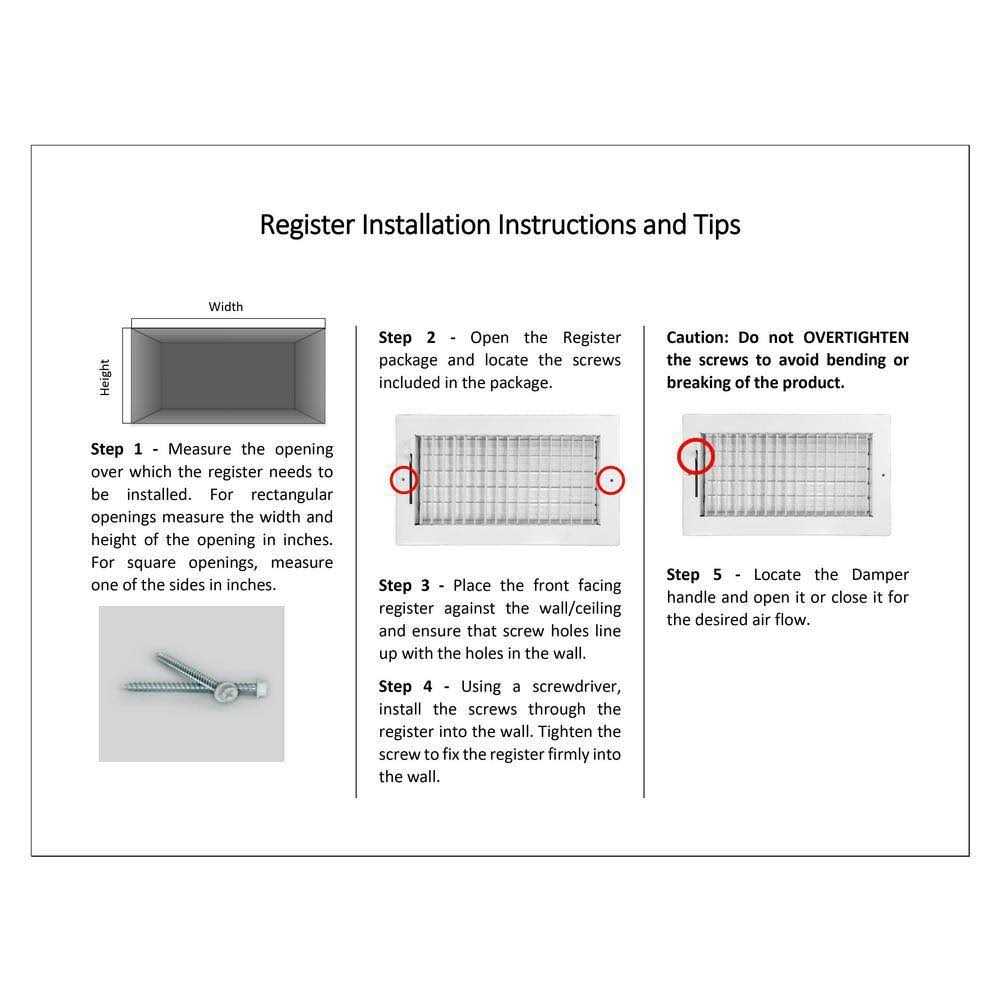 Register Installation Instructions and Tips

Width

Height

Step 1 - Measure the opening over which the register needs to be installed. For rectangular openings measure the width and height of the opening in inches. For square openings, measure one of the sides in inches.

Step 2 - Open the Register package and locate the screws included in the package.

Step 3 - Place the front facing register against the wall/ceiling and ensure that screw holes line up with the holes in the wall.

Step 4 - Using a screwdriver, install the screws through the register into the wall. Tighten the screw to fix the register firmly into the wall.

Caution: Do not OVERTIGHTEN the screws to avoid bending or breaking of the product.

Step 5 - Locate the Damper handle and open it or close it for the desired air flow.