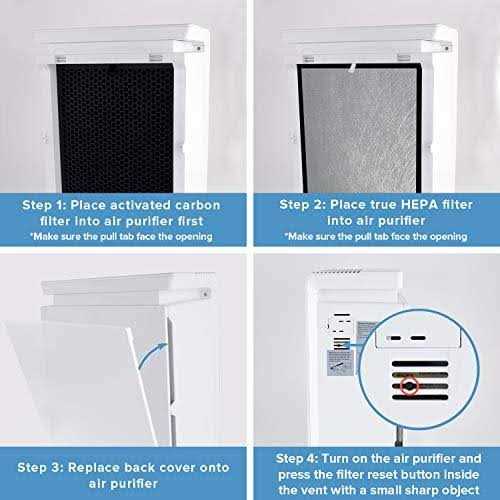 Step 1: Place activated carbon filter into air purifier first
*Make sure the pull tab face the opening

Step 2: Place true HEPA filter into air purifier
*Make sure the pull tab face the opening

Step 3: Replace back cover onto air purifier

Step 4: Turn on the air purifier and press the filter reset button inside the vent with a small sharp object