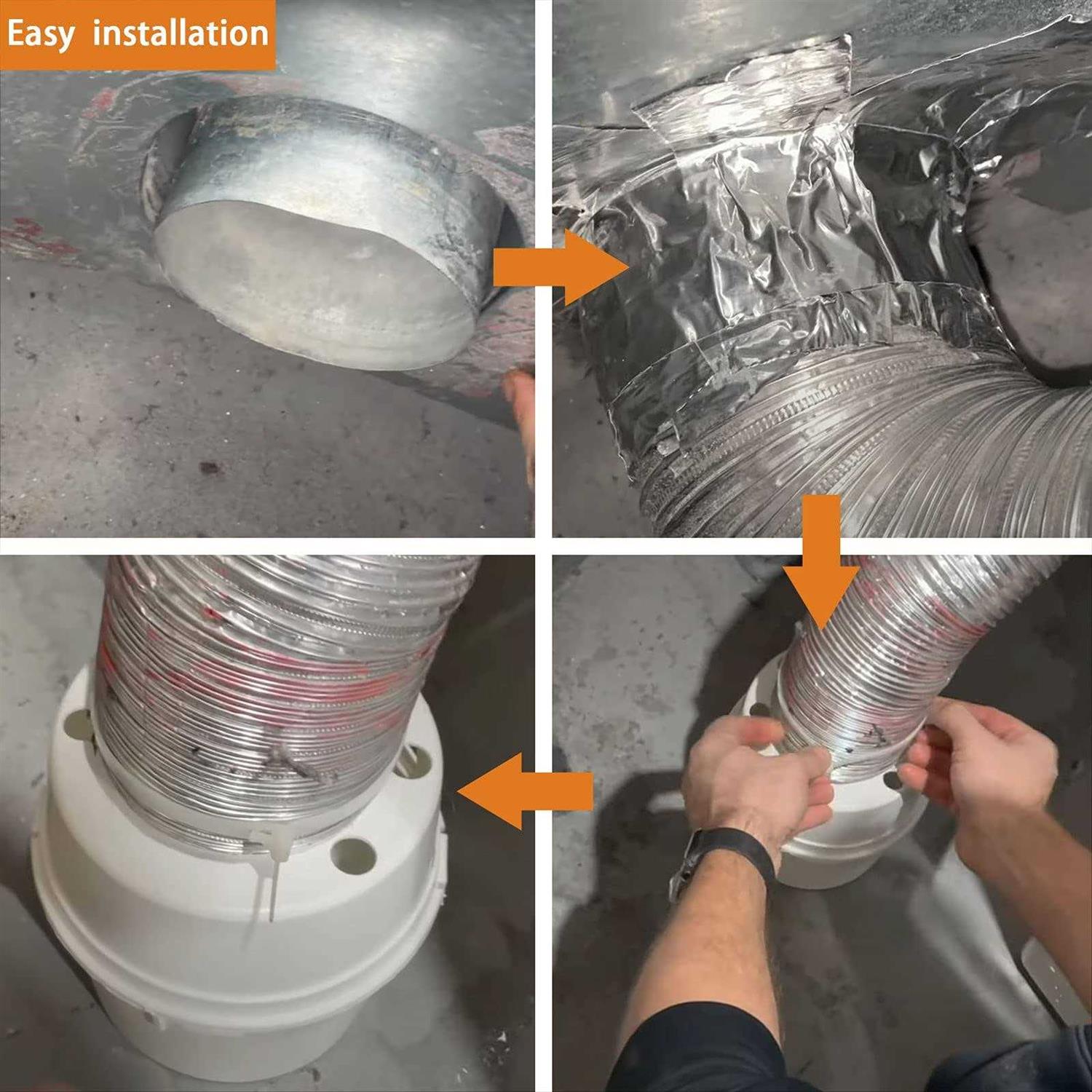 Easy installation