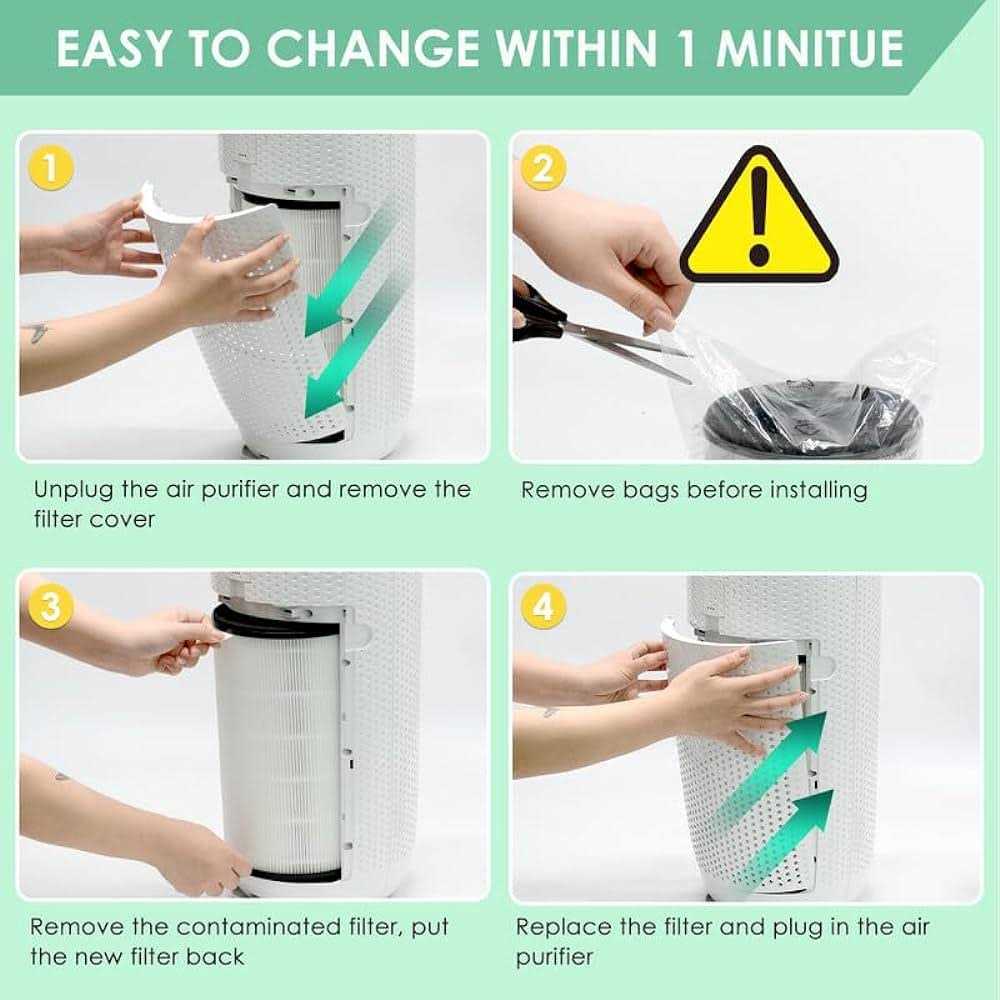 EASY TO CHANGE WITHIN 1 MINITUE

1

Unplug the air purifier and remove the filter cover

2

Remove bags before installing

3

Remove the contaminated filter, put the new filter back

4

Replace the filter and plug in the air purifier