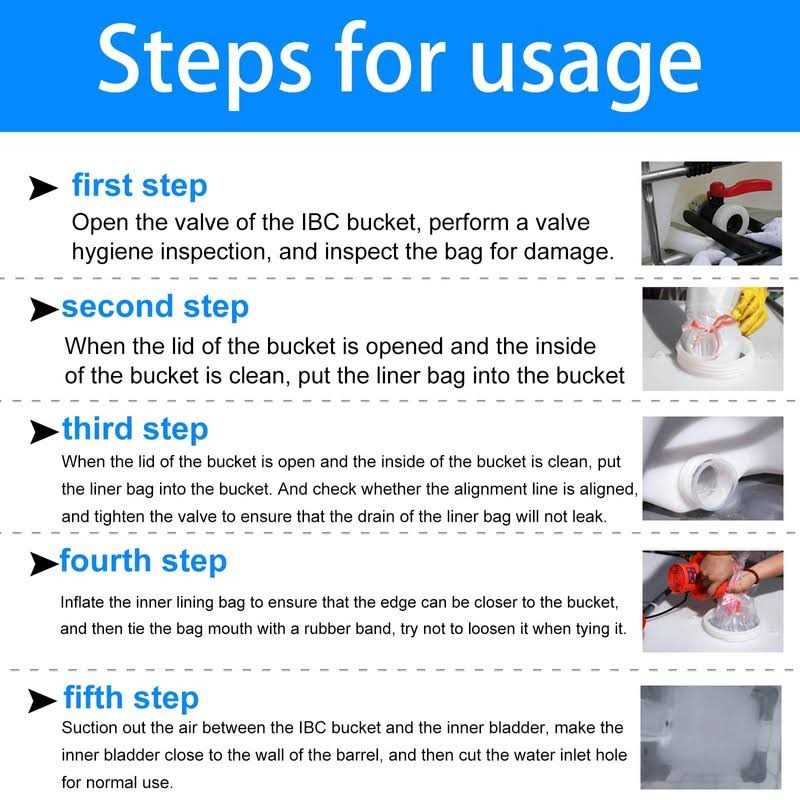 Steps for usage

first step
Open the valve of the IBC bucket, perform a valve hygiene inspection, and inspect the bag for damage.

second step
When the lid of the bucket is opened and the inside of the bucket is clean, put the liner bag into the bucket

third step
When the lid of the bucket is open and the inside of the bucket is clean, put the liner bag into the bucket. And check whether the alignment line is aligned, and tighten the valve to ensure that the drain of the liner bag will not leak.

fourth step
Inflate the inner lining bag to ensure that the edge can be closer to the bucket, and then tie the bag mouth with a rubber band, try not to loosen it when tying it.

fifth step
Suction out the air between the IBC bucket and the inner bladder, make the inner bladder close to the wall of the barrel, and then cut the water inlet hole for normal use.