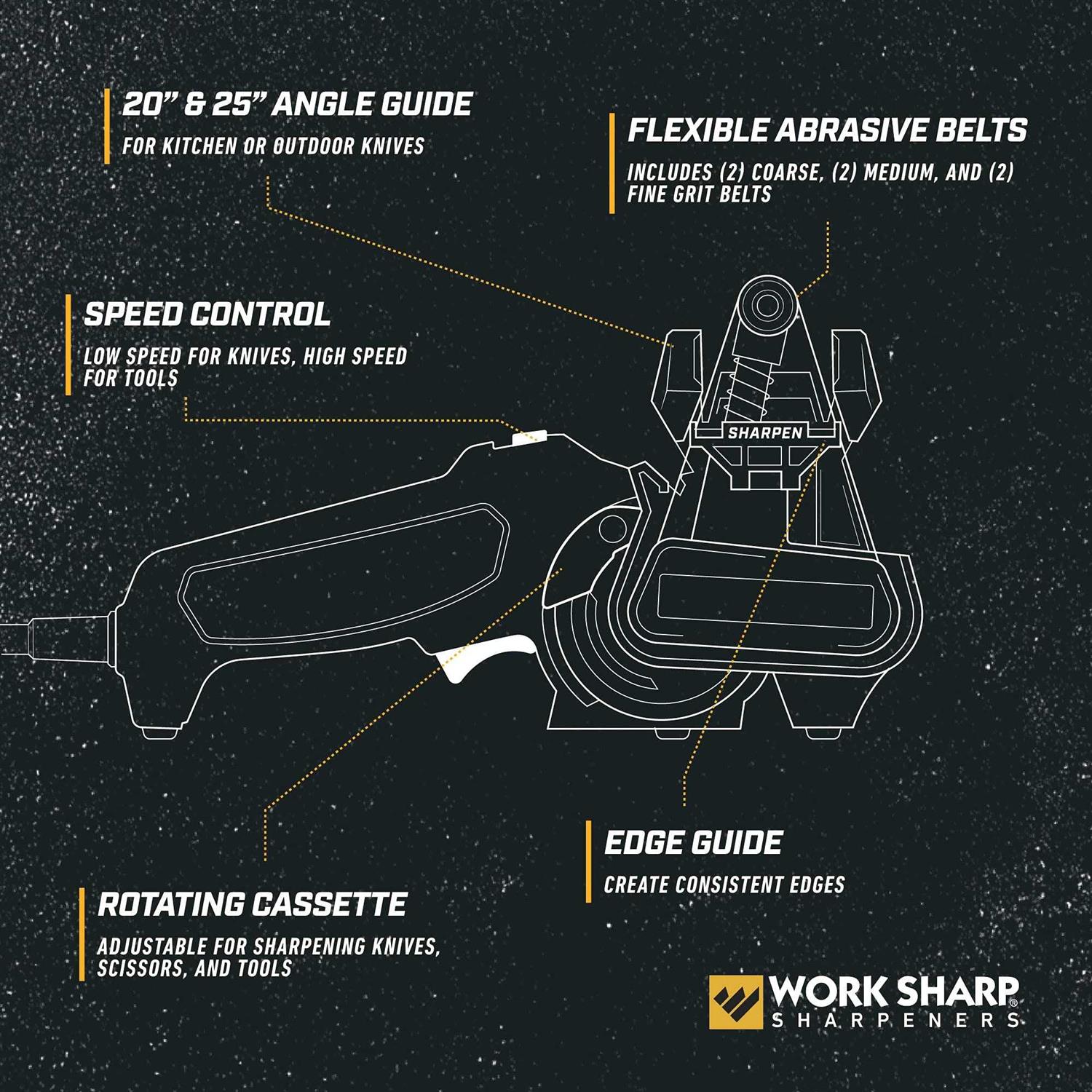 20” & 25” ANGLE GUIDE

FOR KITCHEN OR OUTDOOR KNIVES

FLEXIBLE ABRASIVE BELTS

INCLUDES (2) COARSE, (2) MEDIUM, AND (2) FINE GRIT BELTS

SPEED CONTROL

LOW SPEED FOR KNIVES, HIGH SPEED FOR TOOLS

SHARPEN

EDGE GUIDE

CREATE CONSISTENT EDGES

ROTATING CASSETTE

ADJUSTABLE FOR SHARPENING KNIVES, SCISSORS, AND TOOLS

WORK SHARP®
SHARPENERS