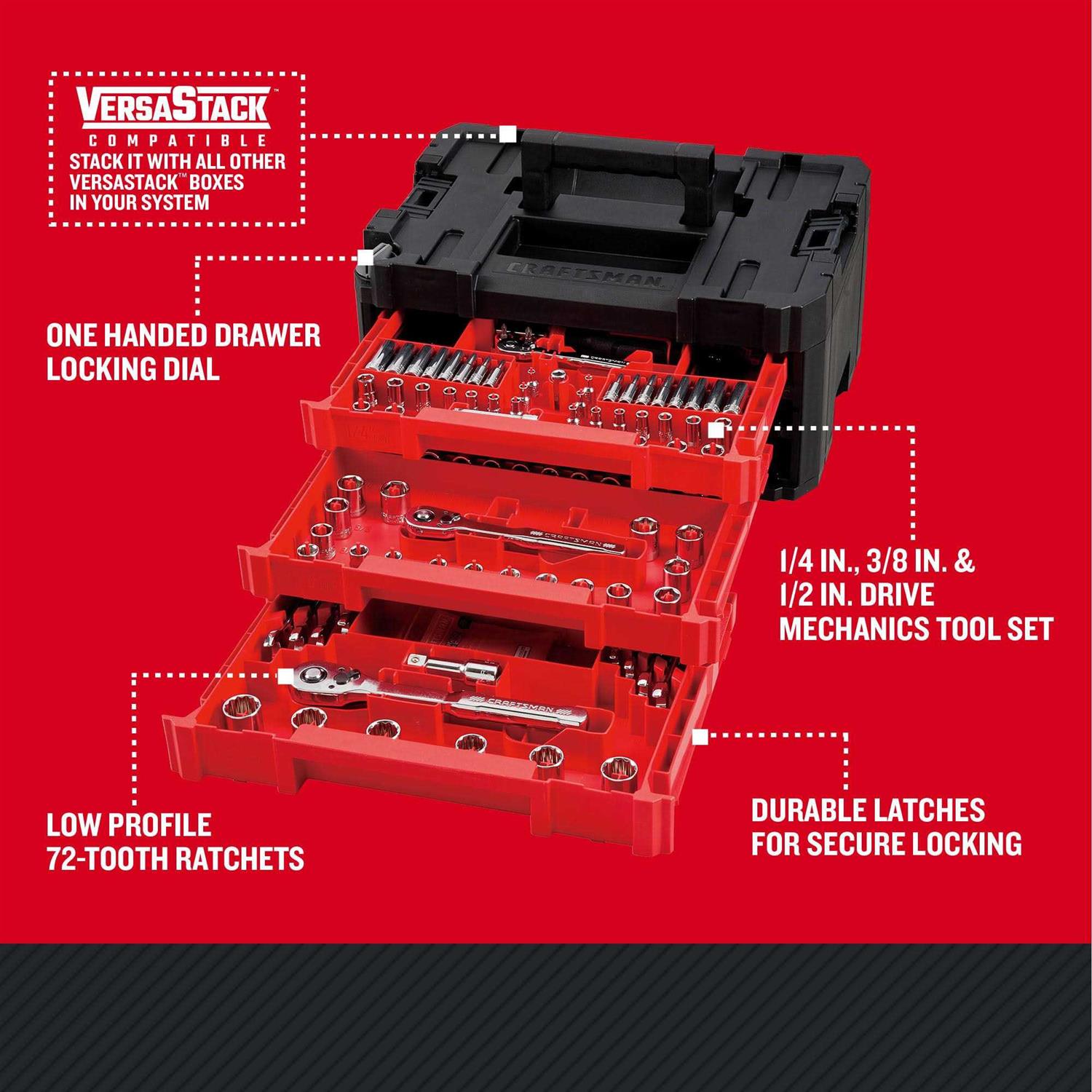 VERSASTACK™
COMPATIBLE
STACK IT WITH ALL OTHER VERSASTACK™ BOXES IN YOUR SYSTEM

CRAFTSMAN

ONE HANDED DRAWER LOCKING DIAL

1/4"

CRAFTSMAN

1/4 IN., 3/8 IN. & 1/2 IN. DRIVE MECHANICS TOOL SET

CRAFTSMAN

LOW PROFILE 72-TOOTH RATCHETS

DURABLE LATCHES FOR SECURE LOCKING