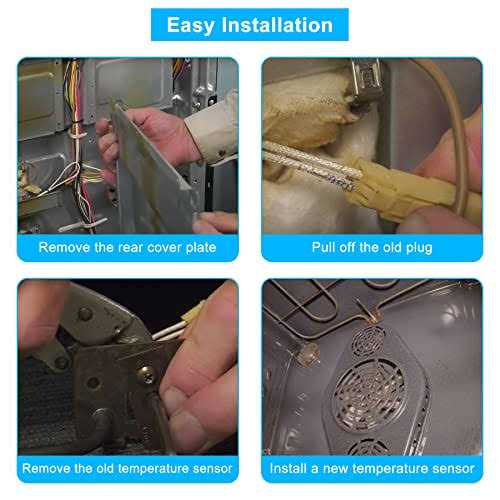 Easy Installation

Remove the rear cover plate

Pull off the old plug

Remove the old temperature sensor

Install a new temperature sensor