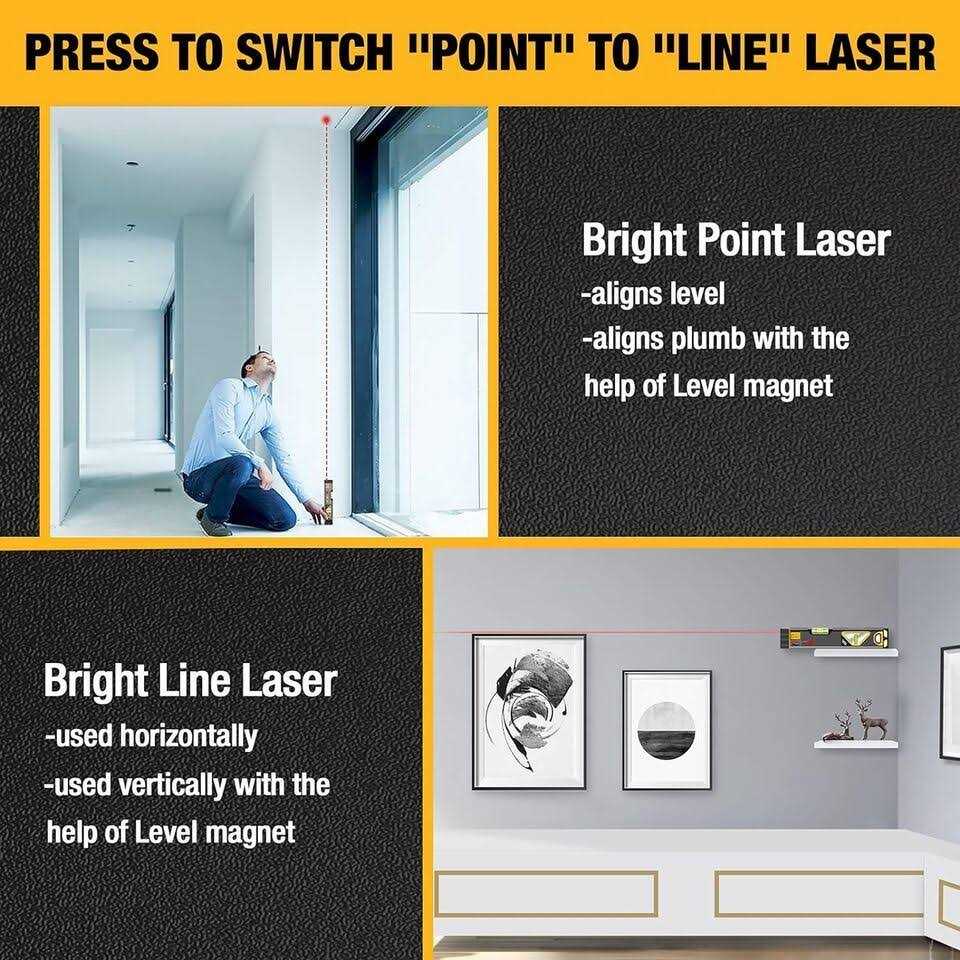 PRESS TO SWITCH "POINT" TO "LINE" LASER

Bright Point Laser
-aligns level
-aligns plumb with the help of Level magnet

Bright Line Laser
-used horizontally
-used vertically with the help of Level magnet