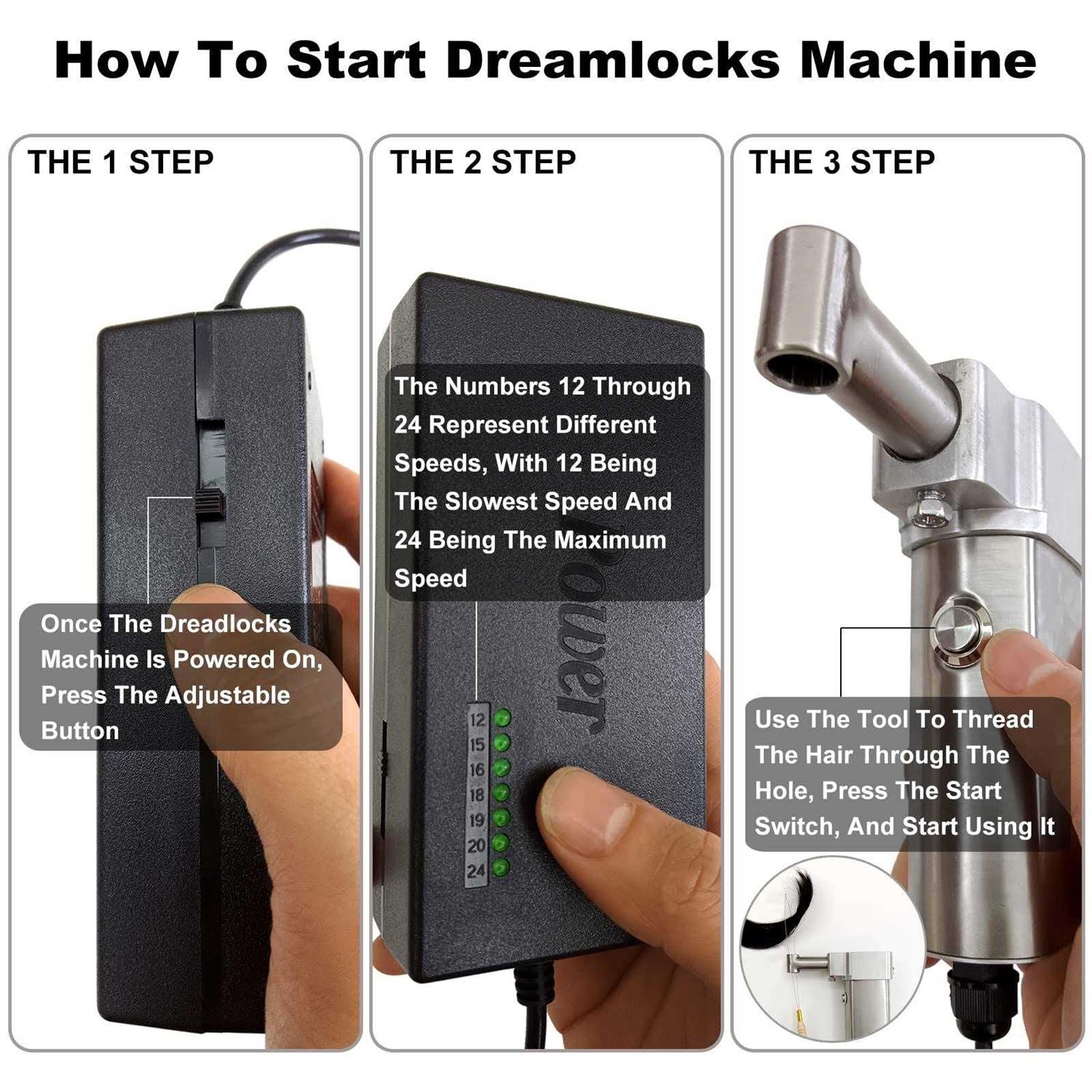 How To Start Dreamlocks Machine

THE 1 STEP

Once The Dreadlocks Machine Is Powered On, Press The Adjustable Button

THE 2 STEP

The Numbers 12 Through 24 Represent Different Speeds, With 12 Being The Slowest Speed And 24 Being The Maximum Speed

Power

12
15
16
18
19
20
24

THE 3 STEP

Use The Tool To Thread The Hair Through The Hole, Press The Start Switch, And Start Using It