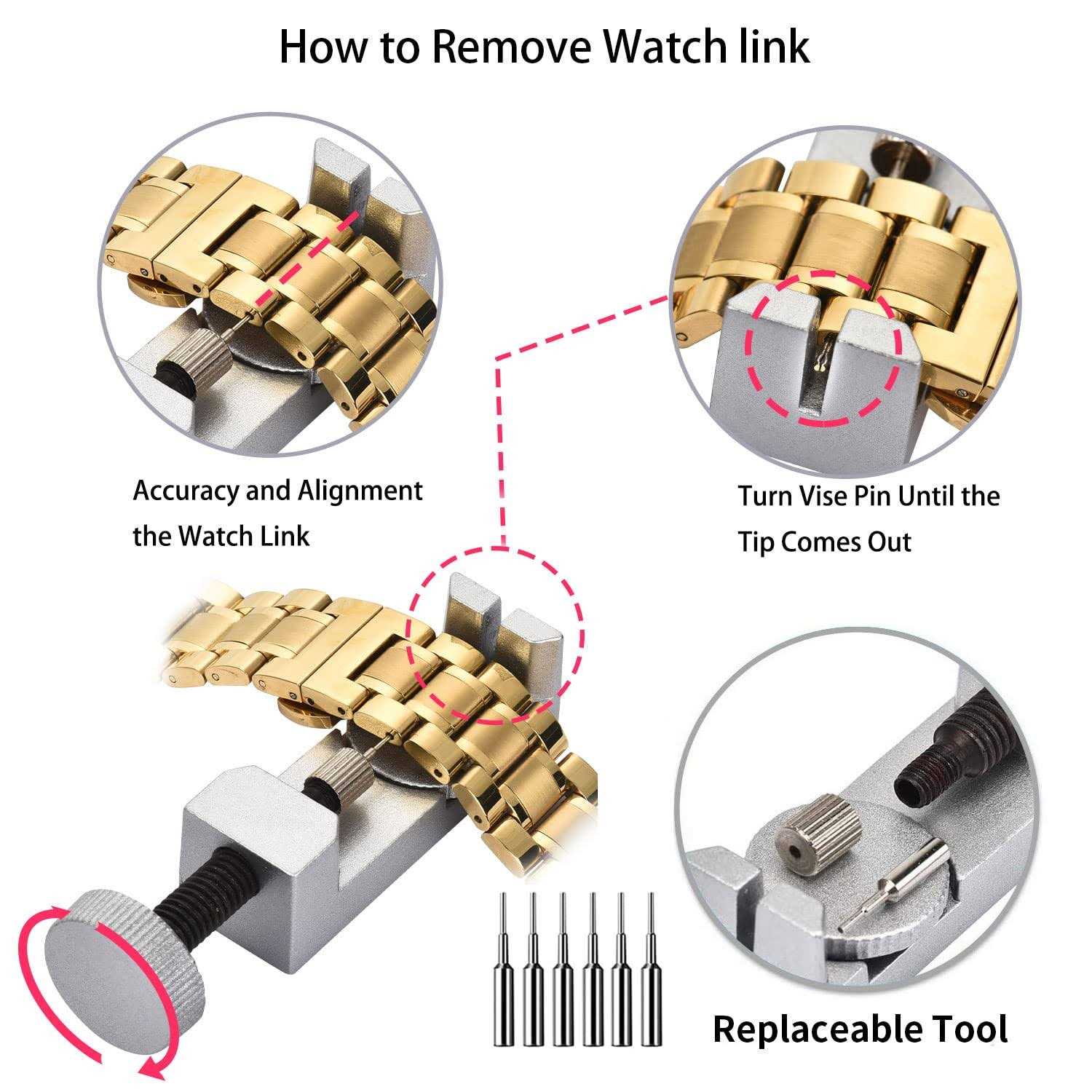 How to Remove Watch link

Accuracy and Alignment the Watch Link

Turn Vise Pin Until the Tip Comes Out

Replaceable Tool