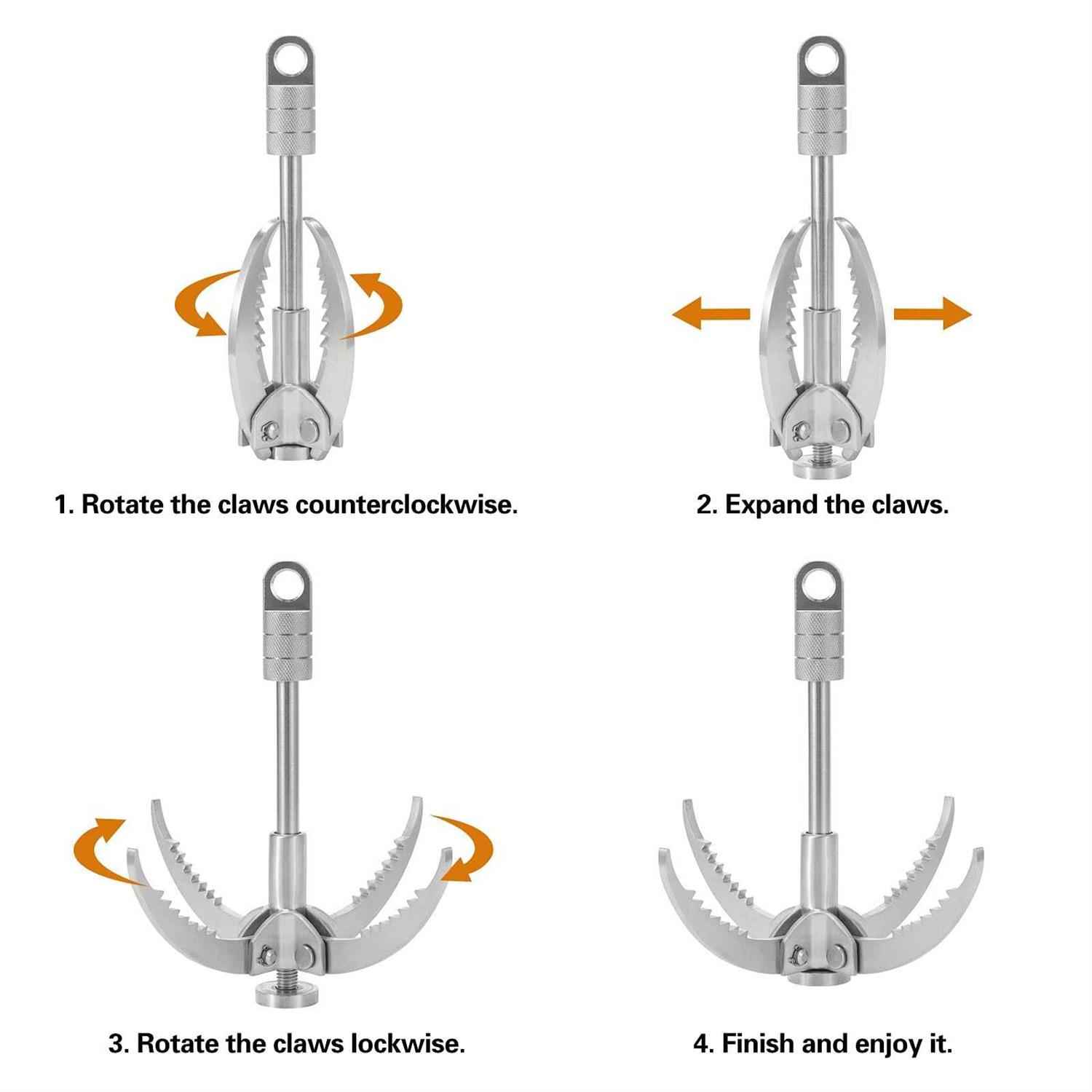 1. Rotate the claws counterclockwise.

2. Expand the claws.

3. Rotate the claws lockwise.

4. Finish and enjoy it.