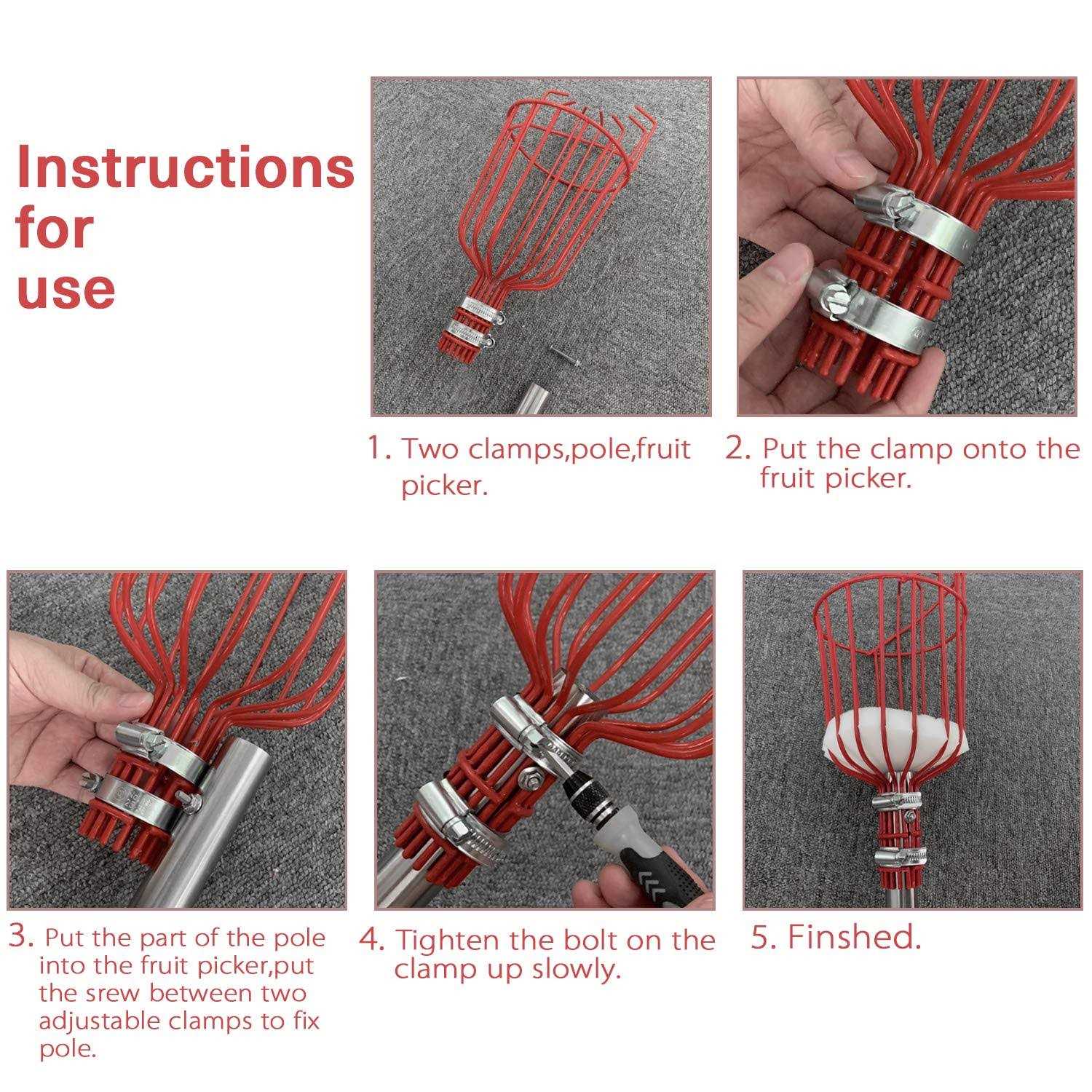 Instructions for use

1. Two clamps,pole,fruit picker.

2. Put the clamp onto the fruit picker.

3. Put the part of the pole into the fruit picker,put the srew between two adjustable clamps to fix pole.

4. Tighten the bolt on the clamp up slowly.

5. Finshed.