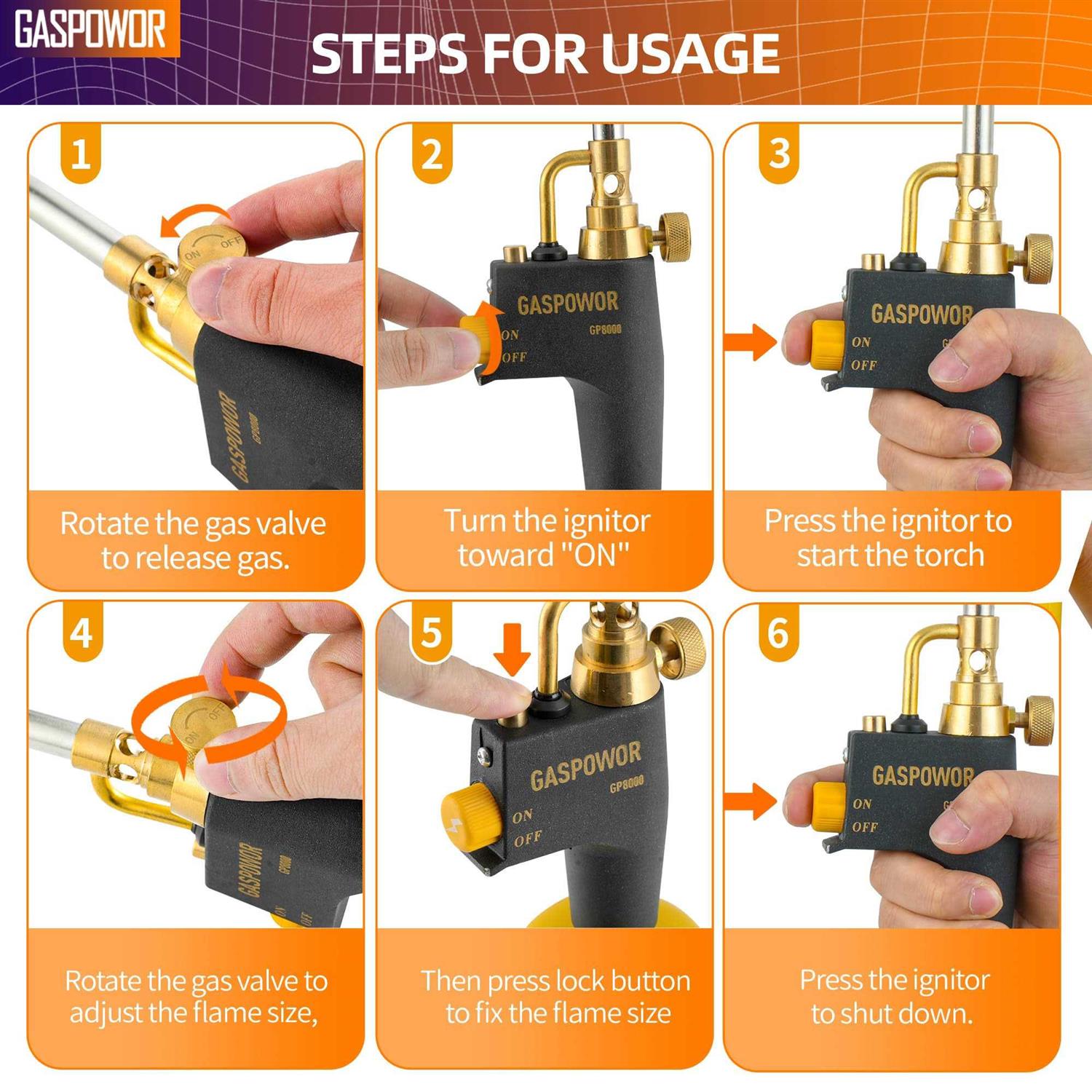 GASPOWOR

STEPS FOR USAGE

1

ON OFF

GASPOWOR
GP8000

Rotate the gas valve to release gas.

2

GASPOWOR
GP8000
ON
OFF

Turn the ignitor toward "ON"

3

GASPOWOR
ON
OFF

Press the ignitor to start the torch

4

ON OFF

GASPOWOR
GP8000

Rotate the gas valve to adjust the flame size,

5

GASPOWOR
GP8000
ON
OFF

Then press lock button to fix the flame size

6

GASPOWOR
ON
OFF

Press the ignitor to shut down.