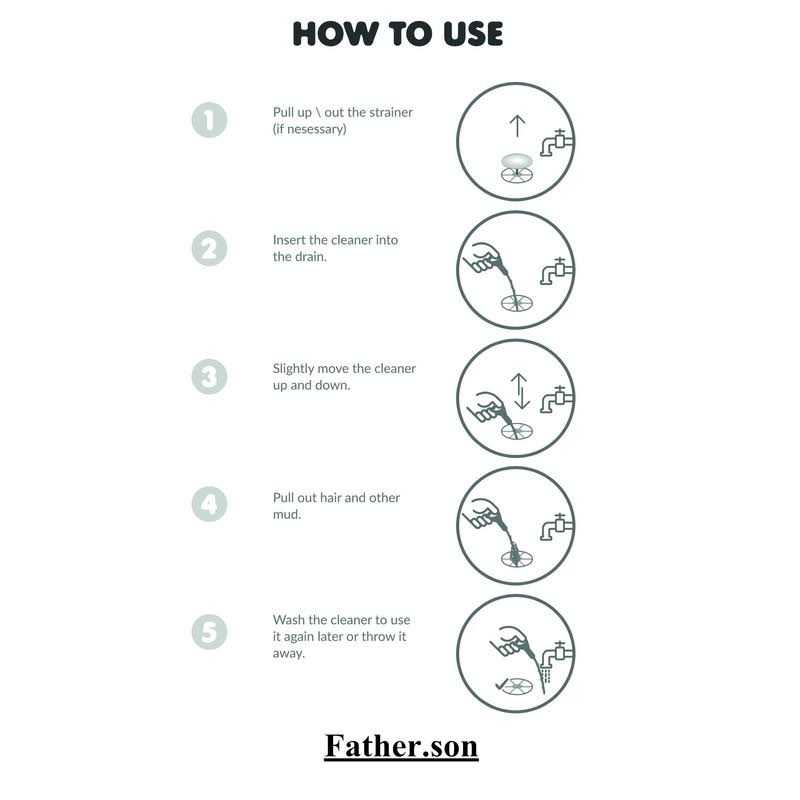 HOW TO USE

1 Pull up \ out the strainer (if nesessary)

2 Insert the cleaner into the drain.

3 Slightly move the cleaner up and down.

4 Pull out hair and other mud.

5 Wash the cleaner to use it again later or throw it away.

Father.son