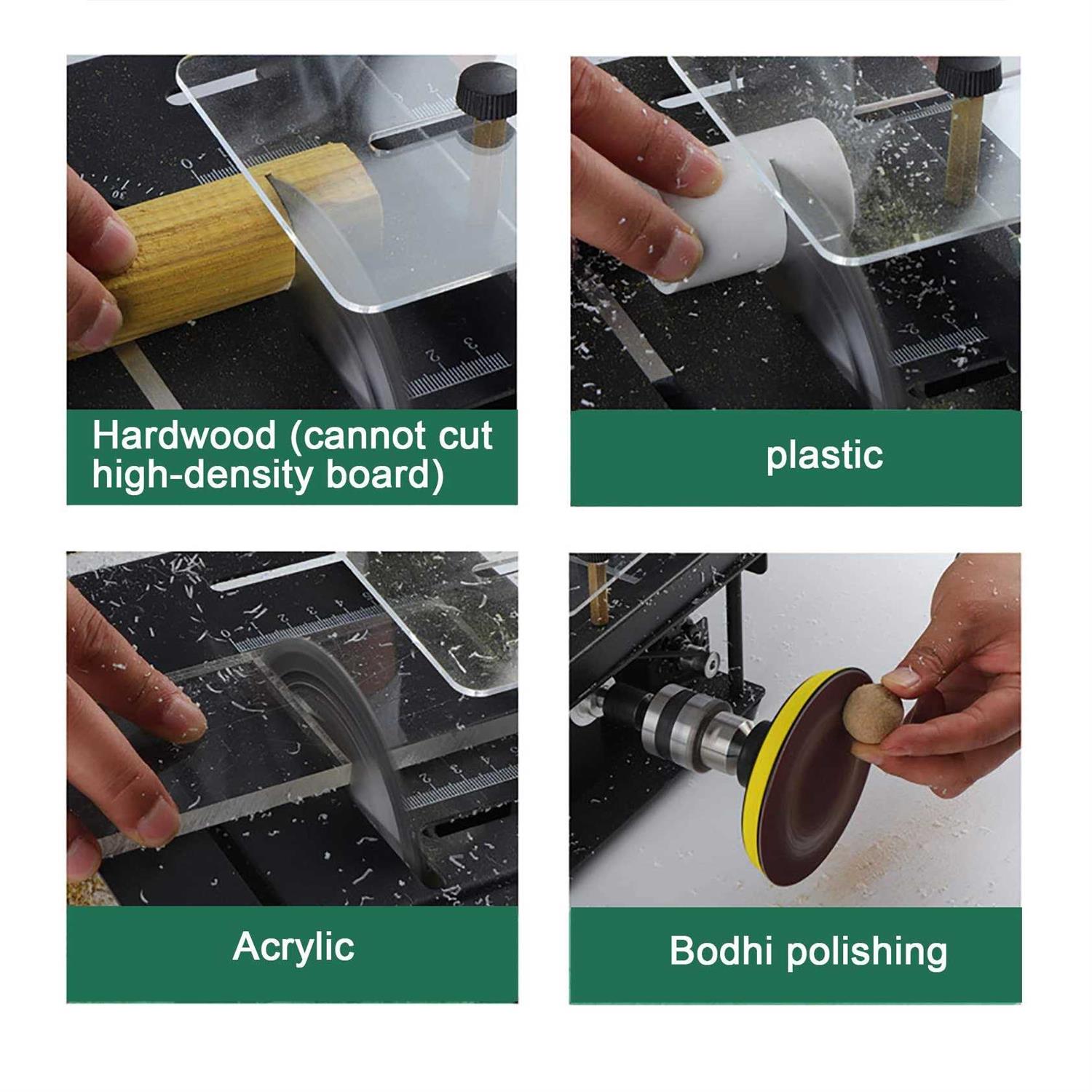 Hardwood (cannot cut high-density board)

plastic

Acrylic

Bodhi polishing