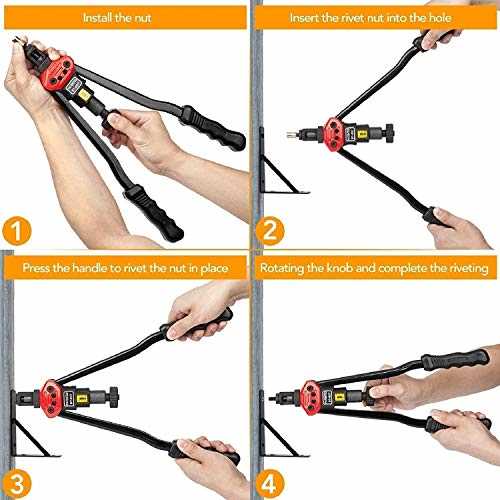 Install the nut

1

Insert the rivet nut into the hole

2

Press the handle to rivet the nut in place

3

Rotating the knob and complete the riveting

4