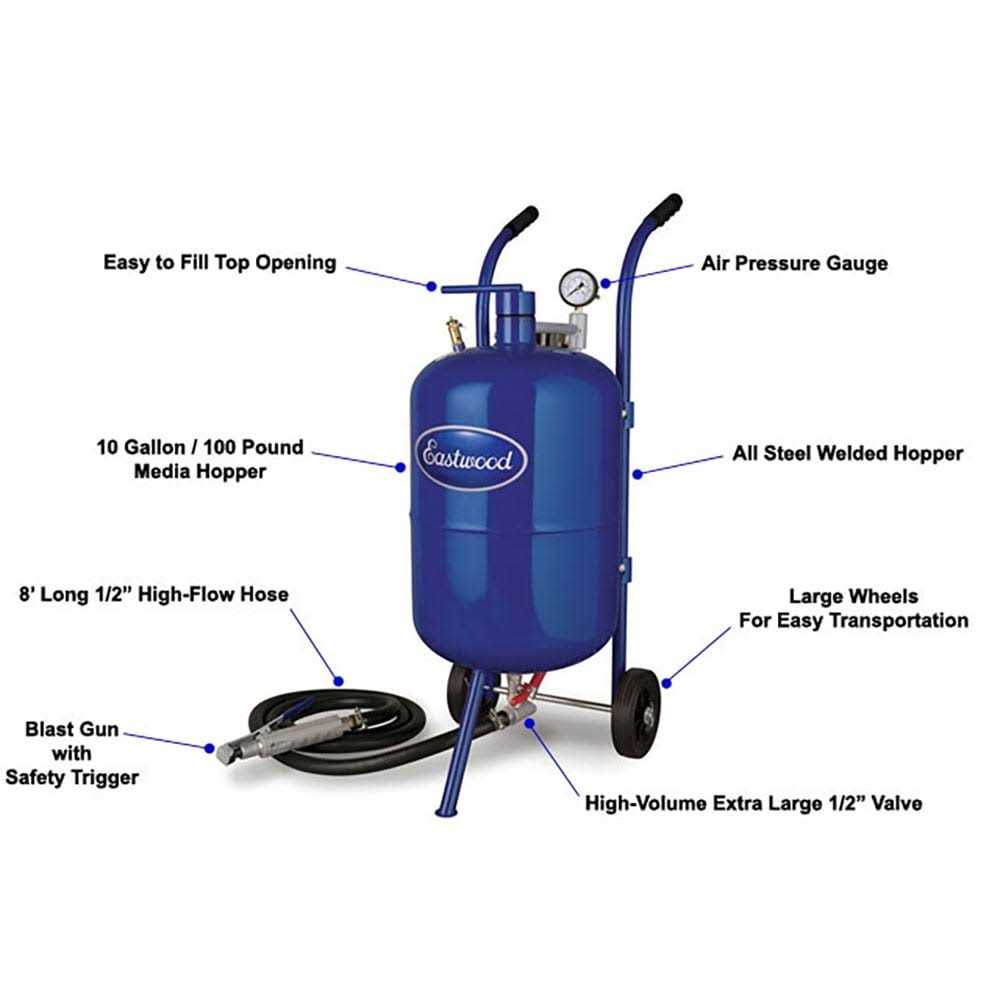 Easy to Fill Top Opening

Air Pressure Gauge

10 Gallon / 100 Pound Media Hopper

Eastwood

All Steel Welded Hopper

8' Long 1/2" High-Flow Hose

Large Wheels For Easy Transportation

Blast Gun with Safety Trigger

High-Volume Extra Large 1/2" Valve