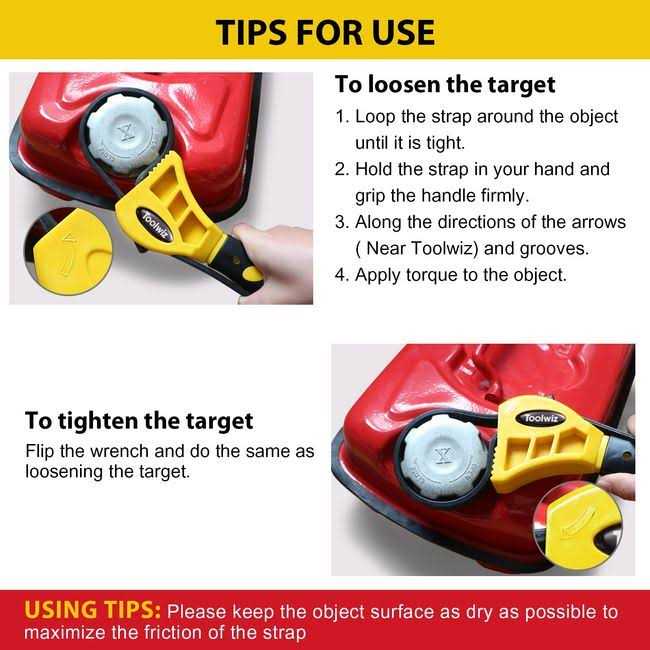 TIPS FOR USE

Toolwiz

To loosen the target

1. Loop the strap around the object until it is tight.
2. Hold the strap in your hand and grip the handle firmly.
3. Along the directions of the arrows ( Near Toolwiz) and grooves.
4. Apply torque to the object.

To tighten the target

Flip the wrench and do the same as loosening the target.

Toolwiz

USING TIPS: Please keep the object surface as dry as possible to maximize the friction of the strap