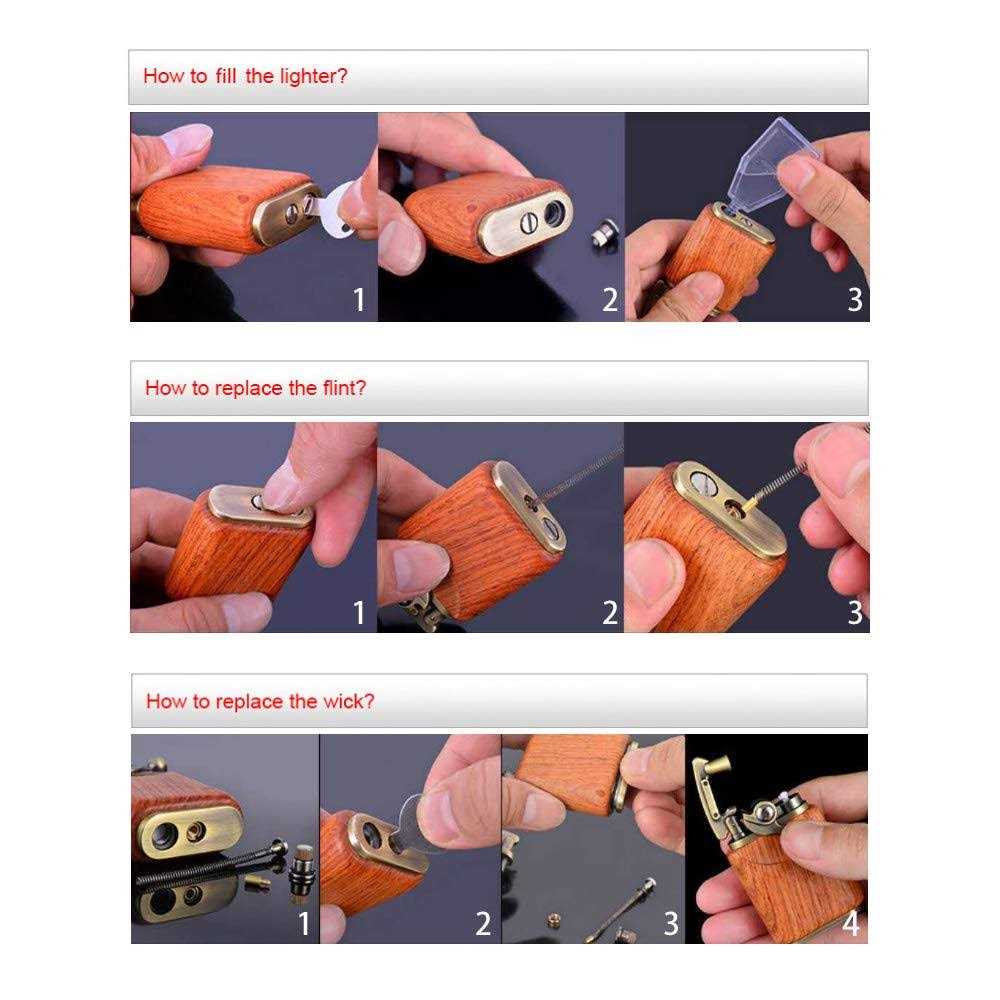 How to fill the lighter?

1 2 3

How to replace the flint?

1 2 3

How to replace the wick?

1 2 3 4